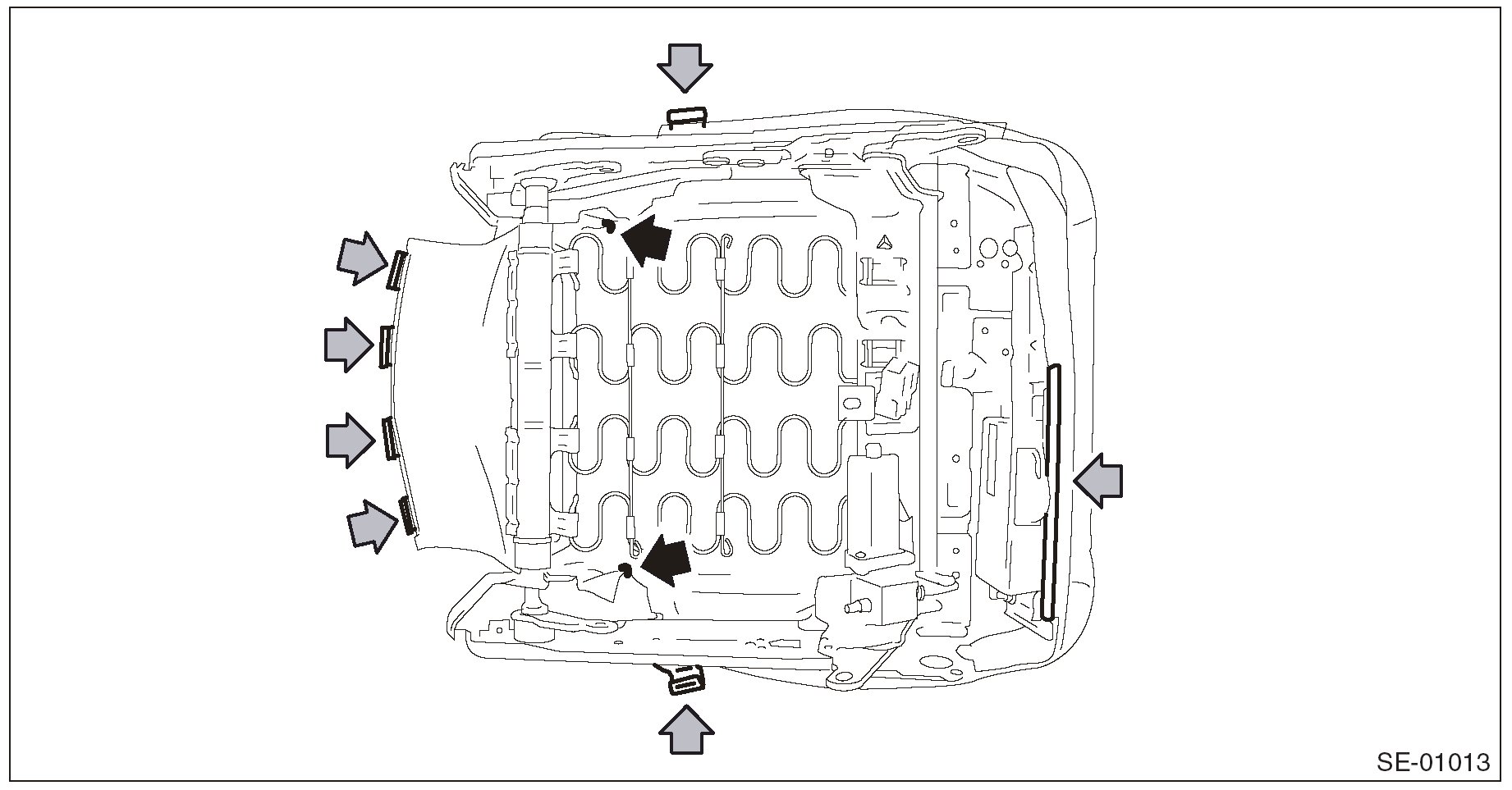 SE-01013