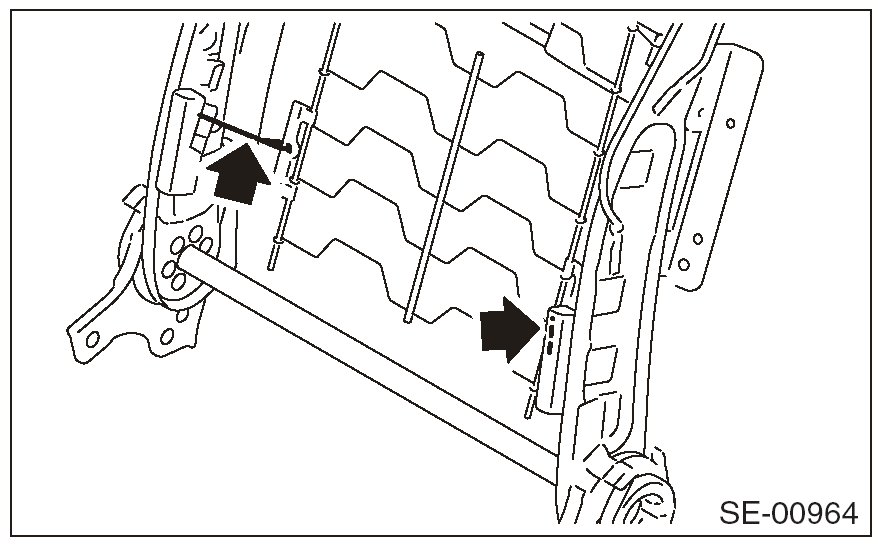 SE-00964