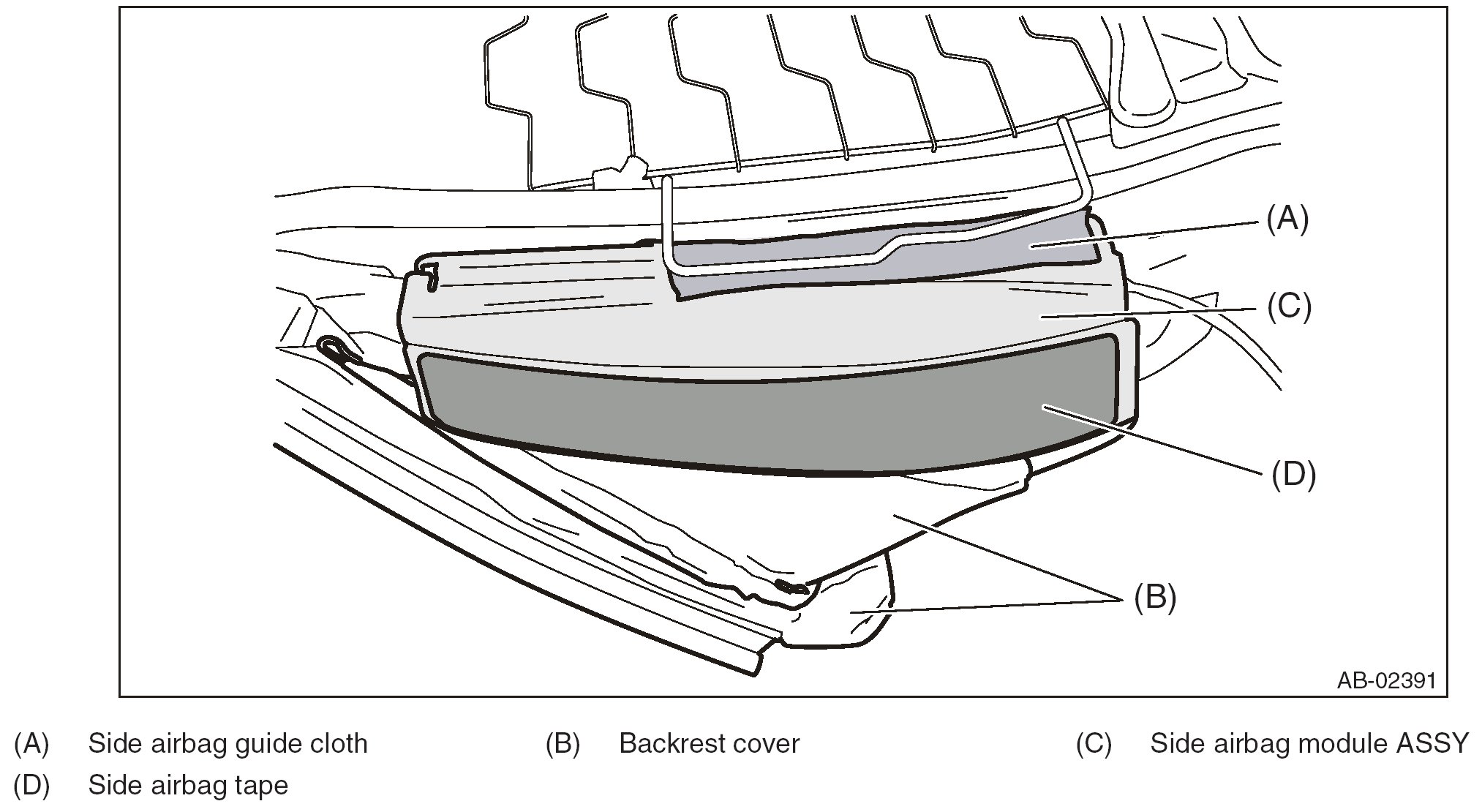 (A)

(C)

(D)

(B)

AB-02391

(A) Side airbag guide cloth
(B) Backrest cover
(C) Side airbag module ASSY
(D) Side airbag tape