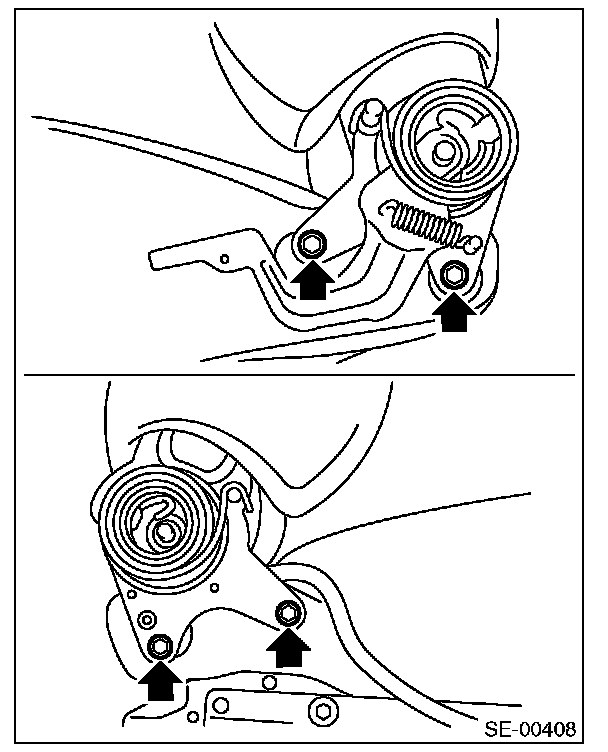 SE-00408