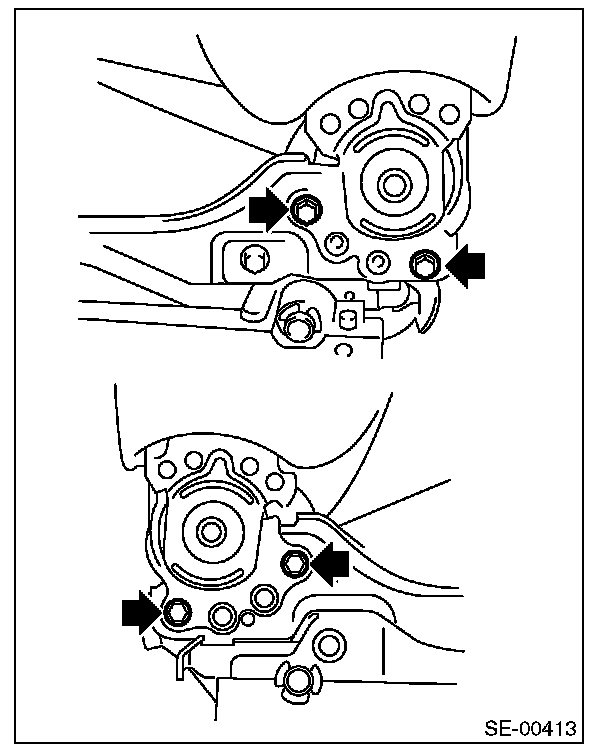 SE-00413