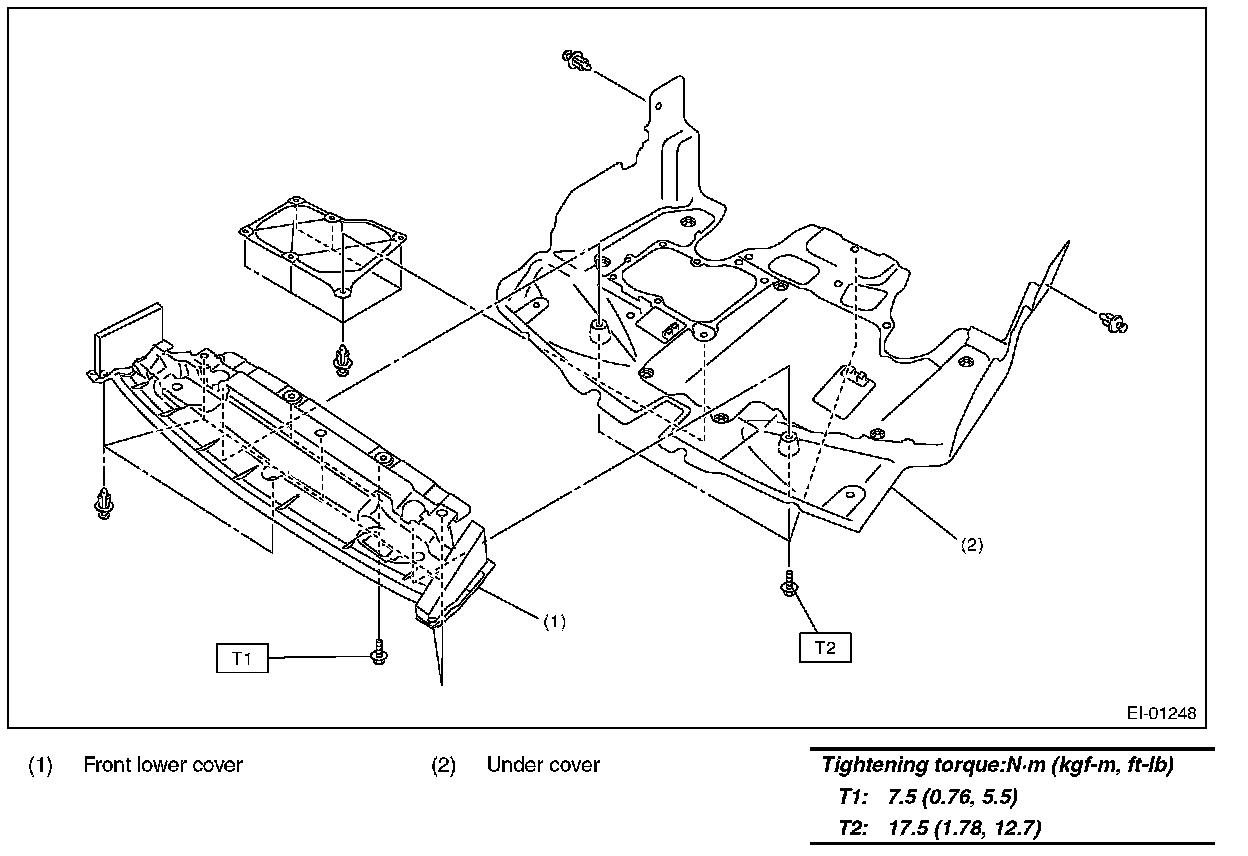 (2)

(1)

T1

T2

EI-01248

(1) Front lower cover

(2) Under cover

Tightening torque:N·m (kgf-m, ft-lb)

T1: 7.5 (0.76, 5.5)

T2: 17.5 (1.78, 12.7)