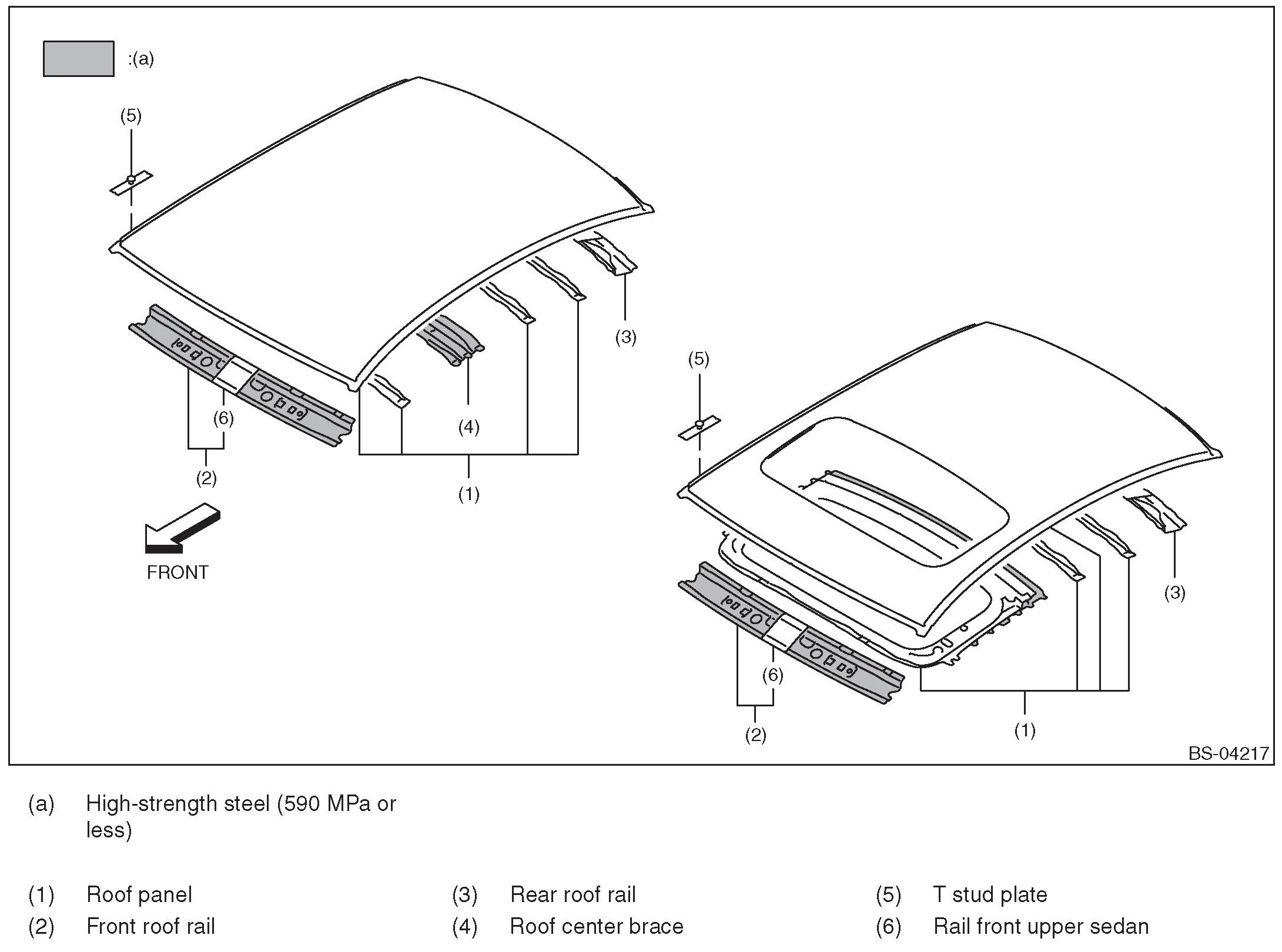 :(a)

(5)

(3)

(6)

(4)

(2)

(1)

FRONT

(5)

(3)

(6)

(2)

(1)

BS-04217

(a) High-strength steel (590 MPa or less)

(1) Roof panel
(2) Front roof rail
(3) Rear roof rail
(4) Roof center brace
(5) T stud plate
(6) Rail front upper sedan