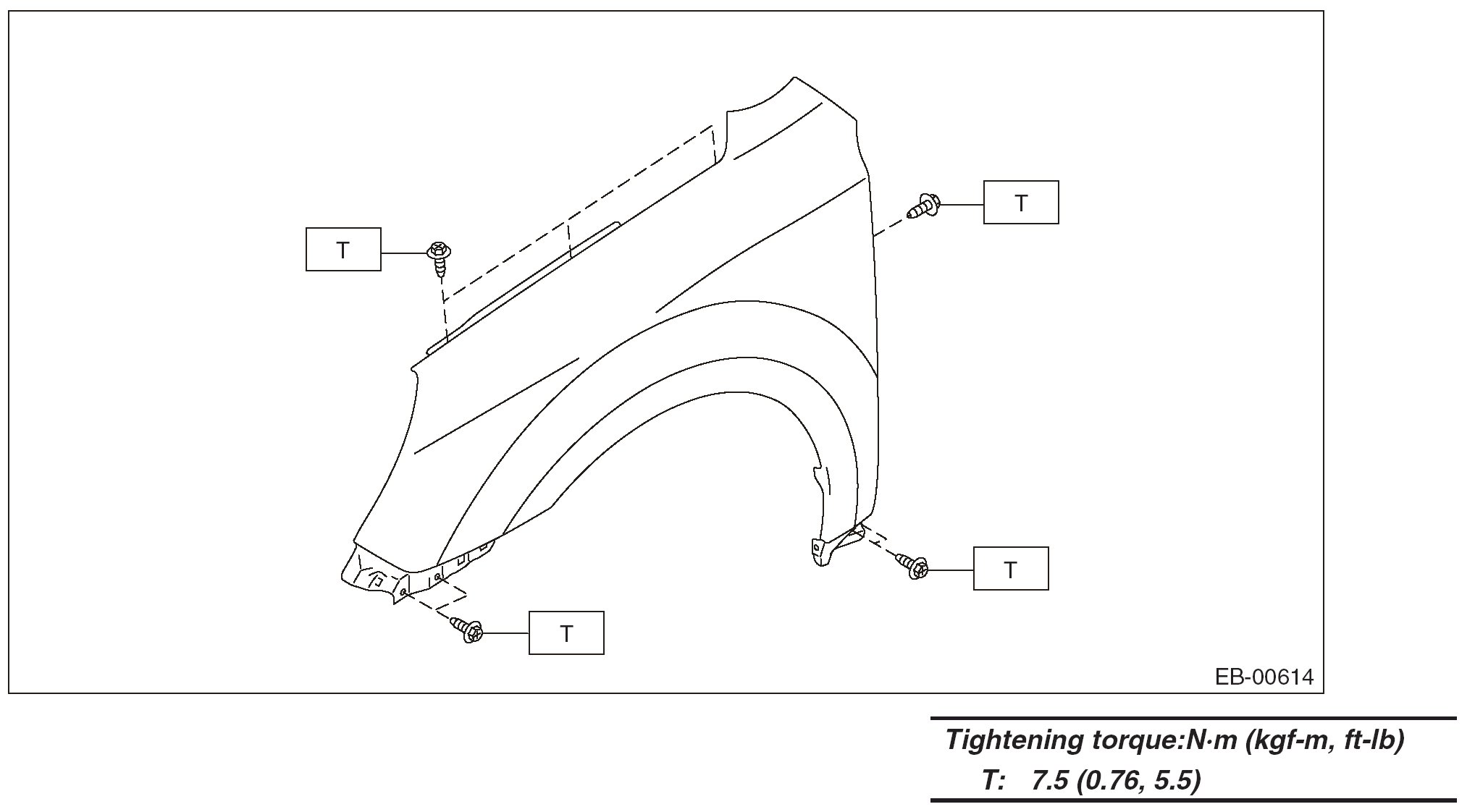 T

T

T

T

EB-00614

Tightening torque:N·m (kgf-m, ft-lb)
T: 7.5 (0.76, 5.5)