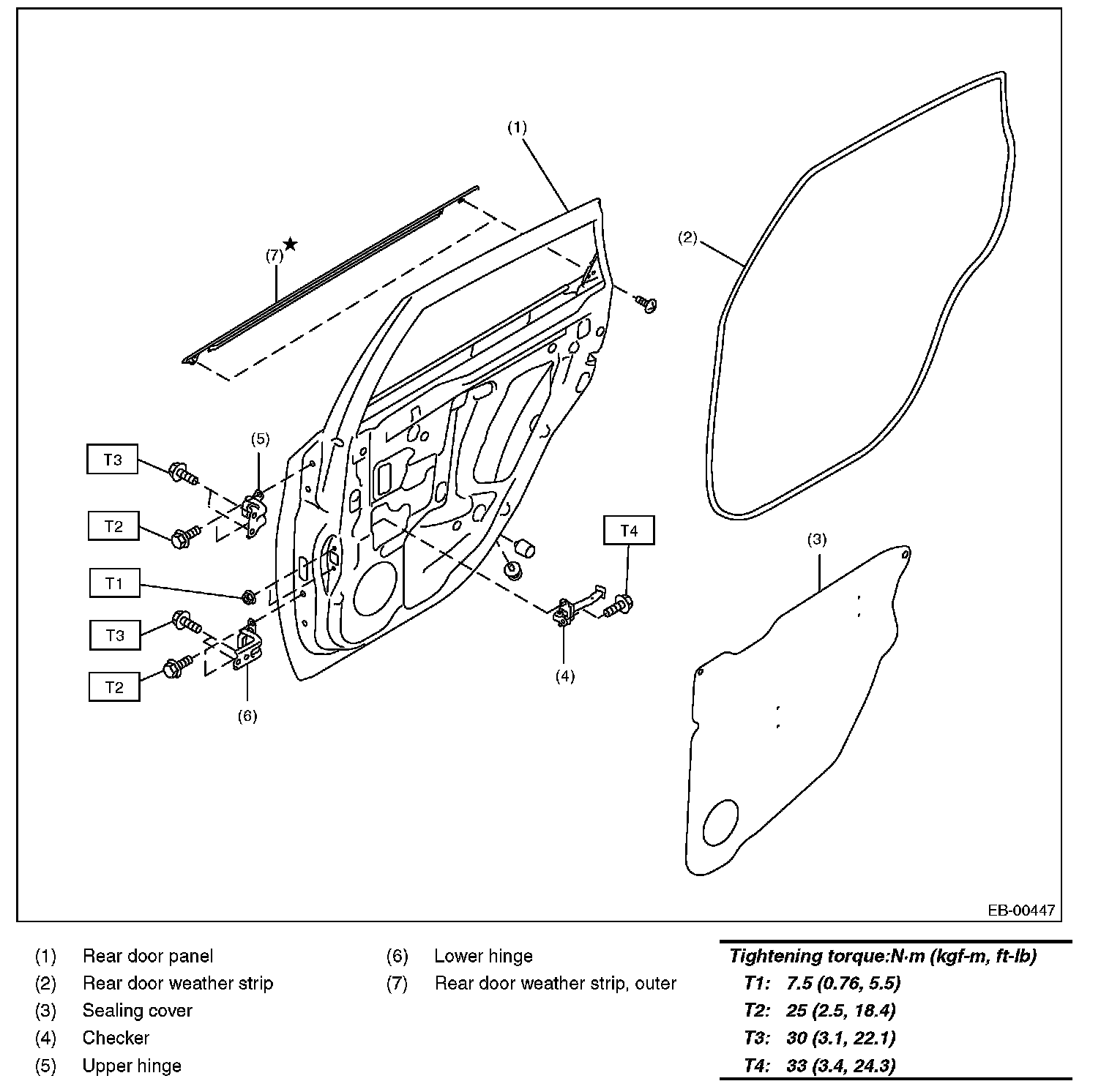 (1)

(2)

(7)★

(5)

T3

T2

T1

T3

T2

(6)

T4

(4)

(3)

EB-00447

(1) Rear door panel
(2) Rear door weather strip
(3) Sealing cover
(4) Checker
(5) Upper hinge

(6) Lower hinge
(7) Rear door weather strip, outer

Tightening torque:N·m (kgf-m, ft-lb)
T1: 7.5 (0.76, 5.5)
T2: 25 (2.5, 18.4)
T3: 30 (3.1, 22.1)
T4: 33 (3.4, 24.3)