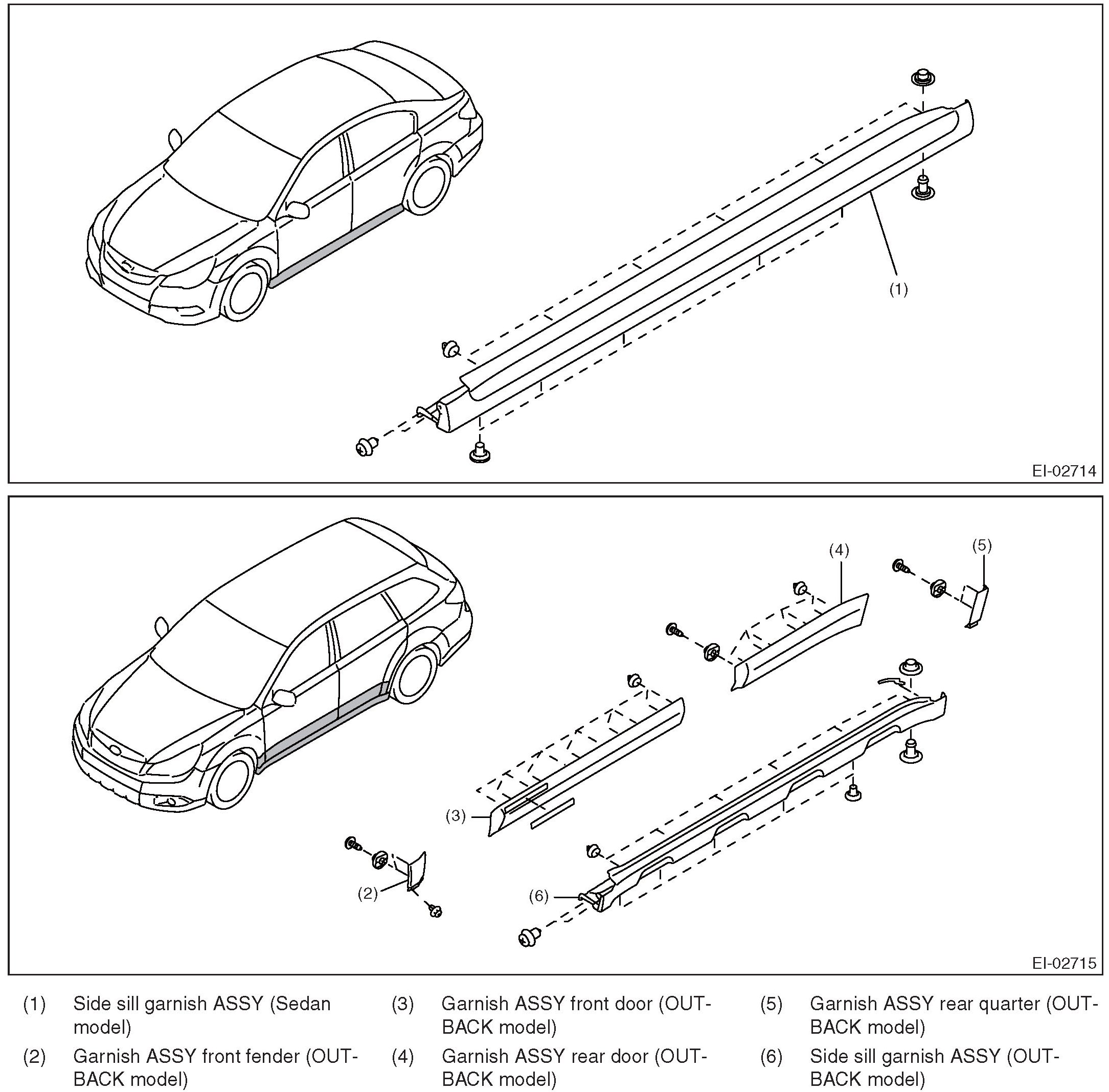 (1)

EI-02714

(4)

(5)

(3)

(2)

(6)

EI-02715

(1) Side sill garnish ASSY (Sedan model)

(2) Garnish ASSY front fender (OUTBACK model)

(3) Garnish ASSY front door (OUTBACK model)

(4) Garnish ASSY rear door (OUTBACK model)

(5) Garnish ASSY rear quarter (OUTBACK model)

(6) Side sill garnish ASSY (OUTBACK model)