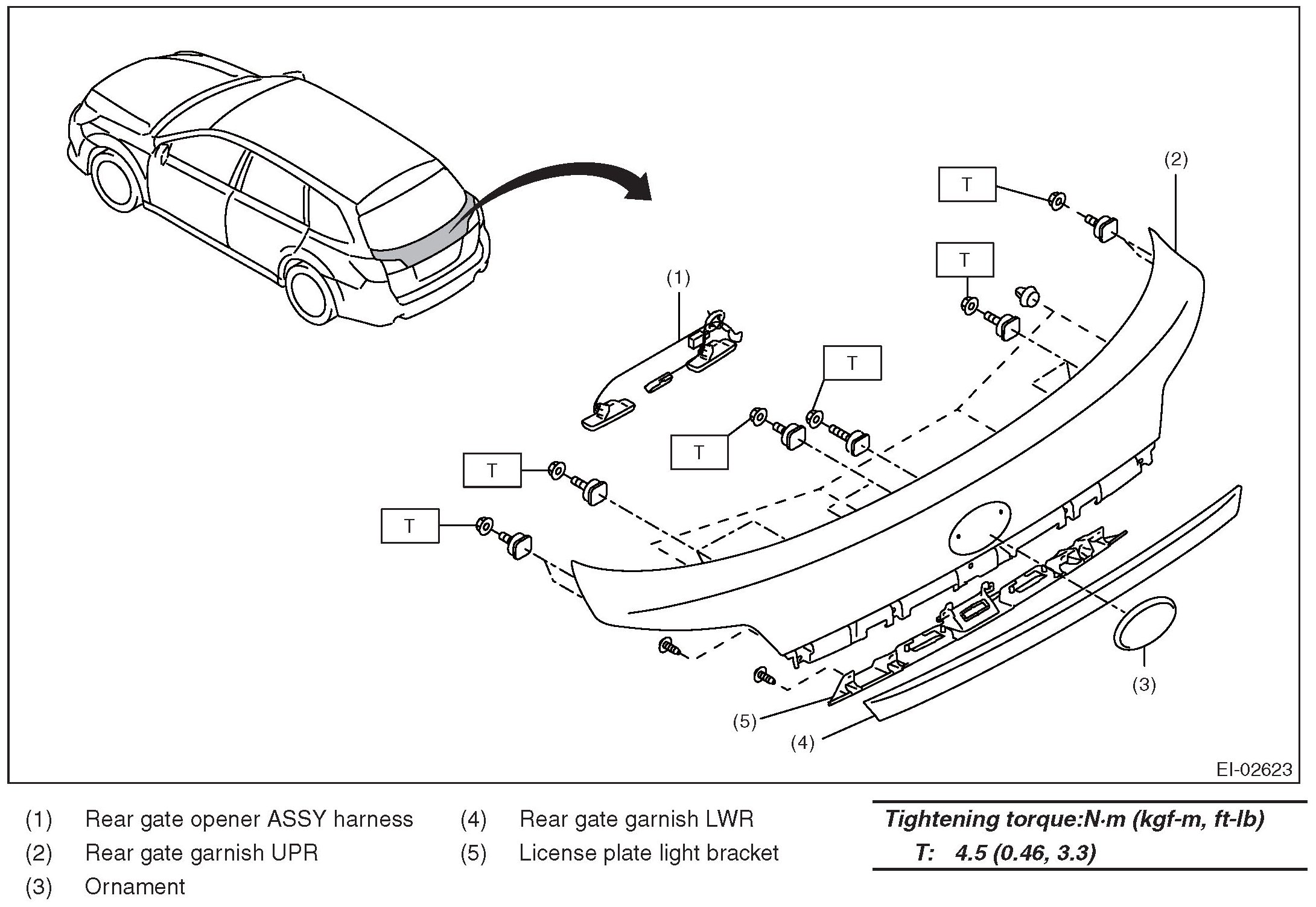 (2)
T
T
(1)
T
T
T
T
(3)
(5)
(4)
EI-02623

(1) Rear gate opener ASSY harness
(2) Rear gate garnish UPR
(3) Ornament
(4) Rear gate garnish LWR
(5) License plate light bracket

Tightening torque:N·m (kgf-m, ft-lb)
T: 4.5 (0.46, 3.3)