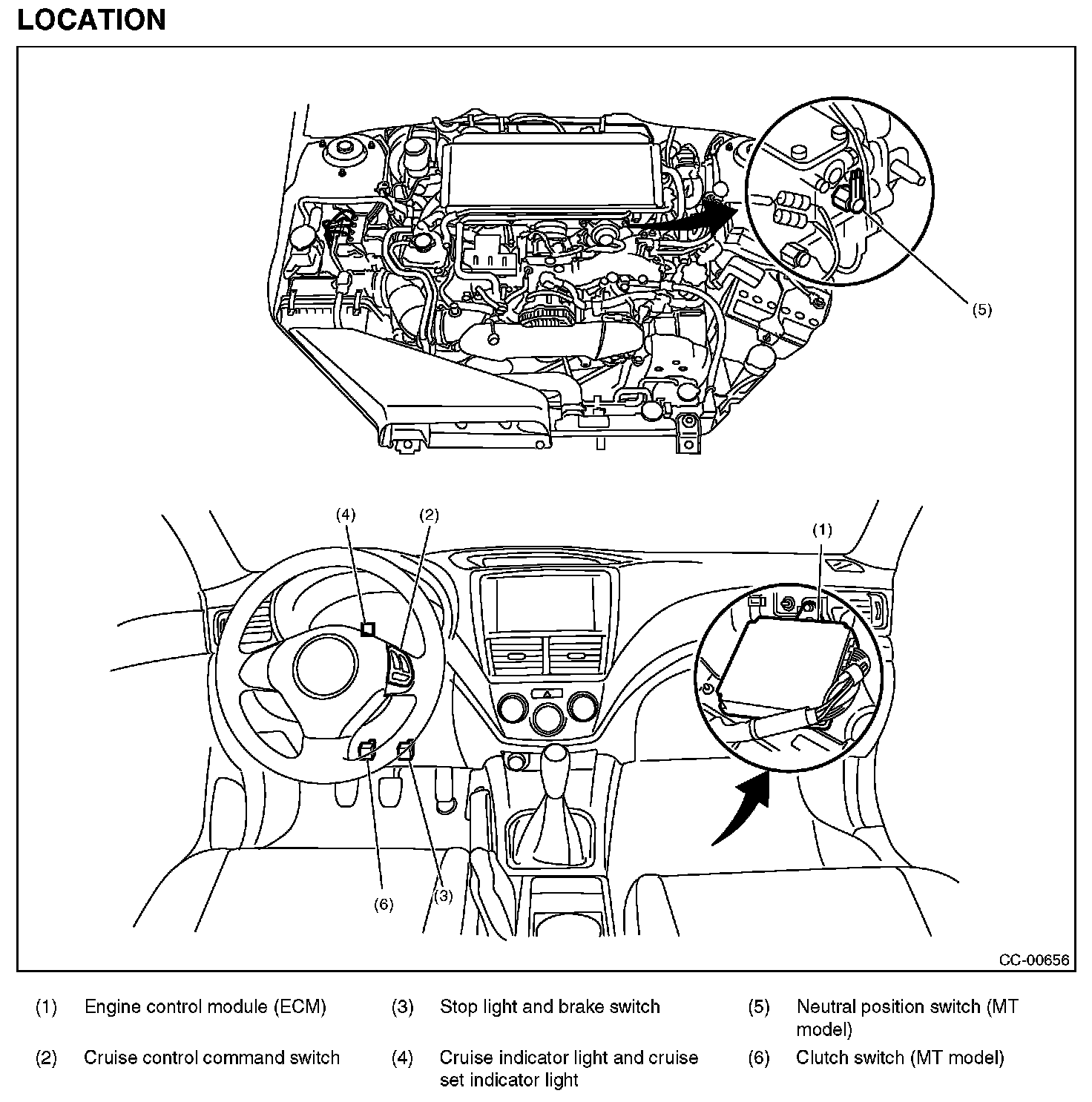 LOCATION

(5)

(4)

(2)

(1)

(6)

(3)

CC-00656

(1) Engine control module (ECM)

(2) Cruise control command switch

(3) Stop light and brake switch

(4) Cruise indicator light and cruise set indicator light

(5) Neutral position switch (MT model)

(6) Clutch switch (MT model)