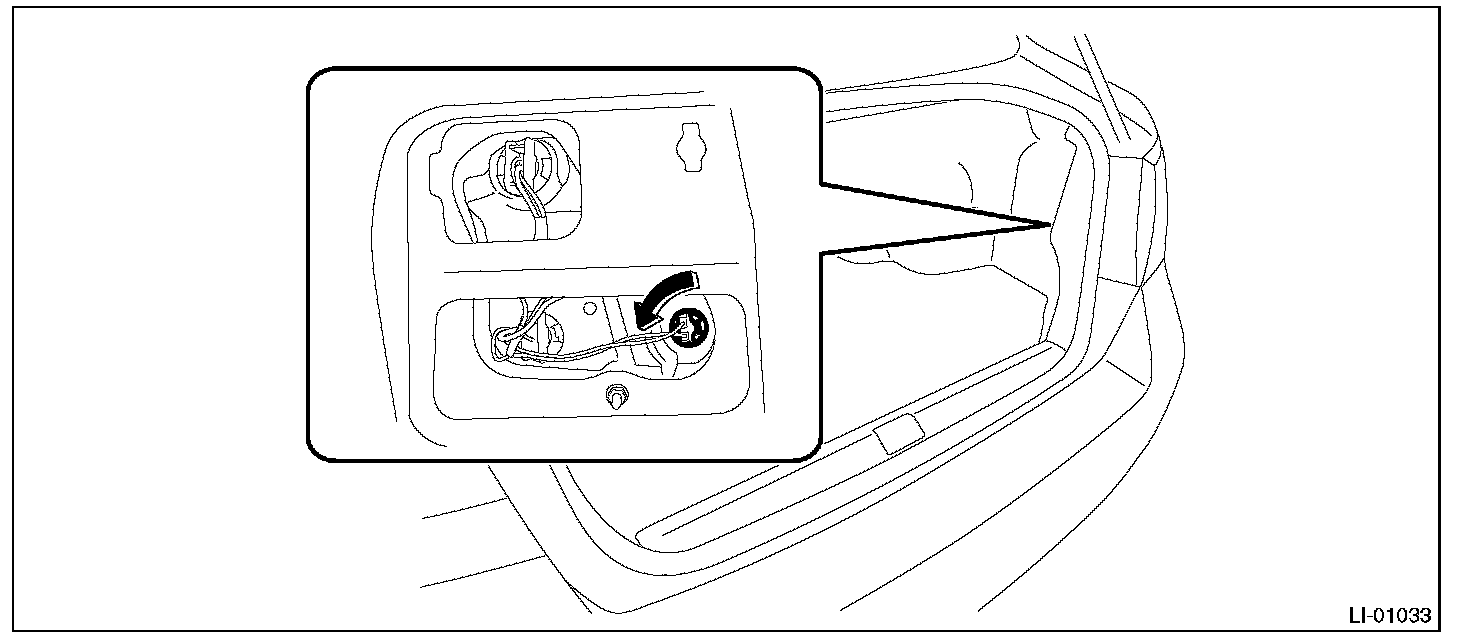 LI-01033