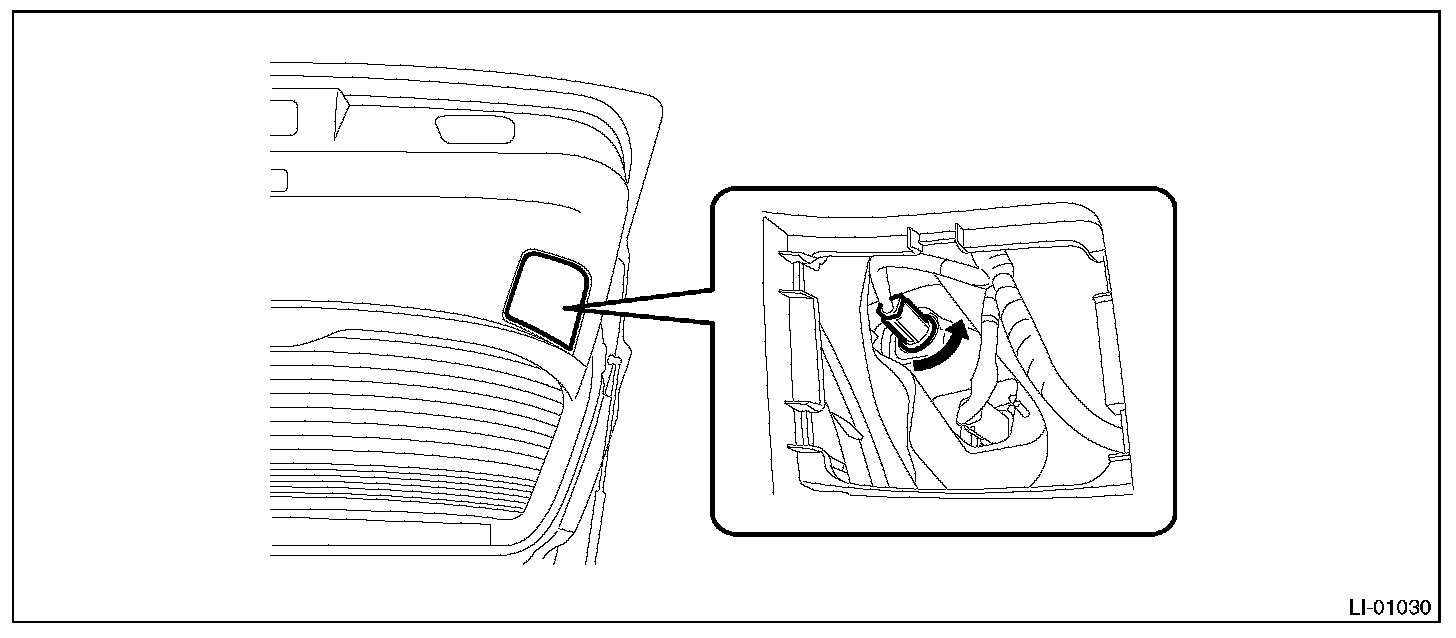 LI-01030