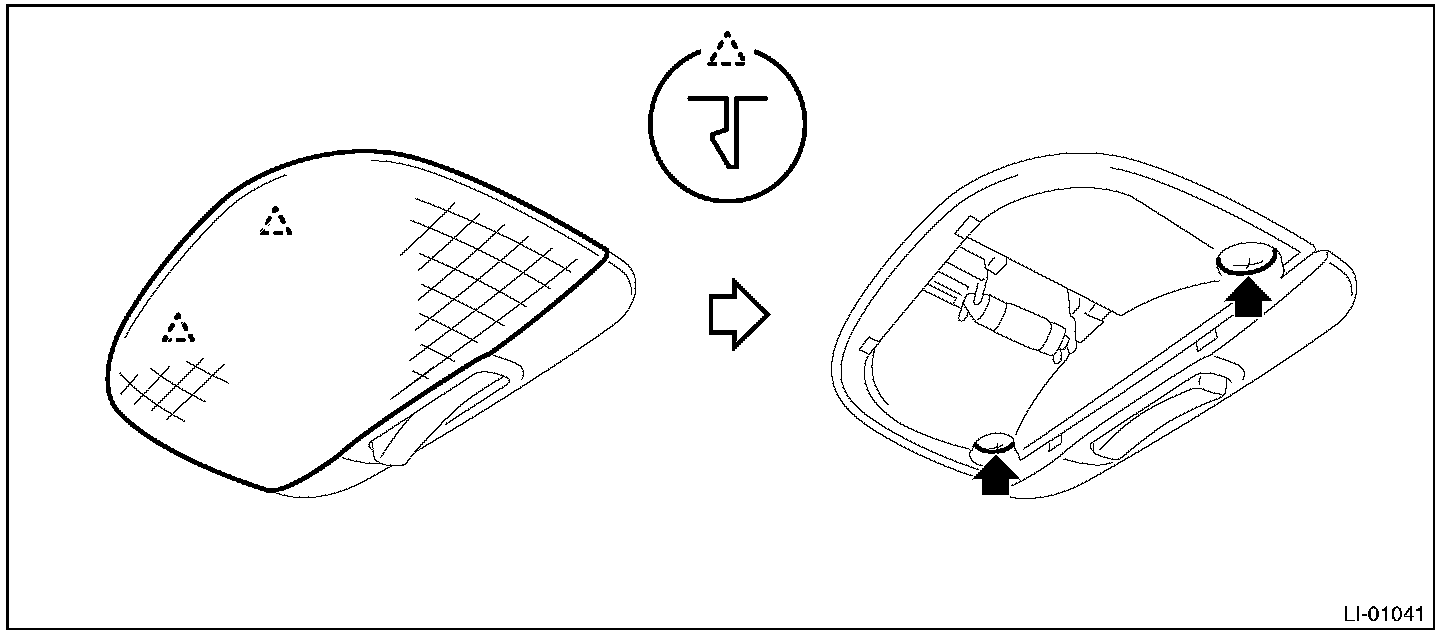 LI-01041