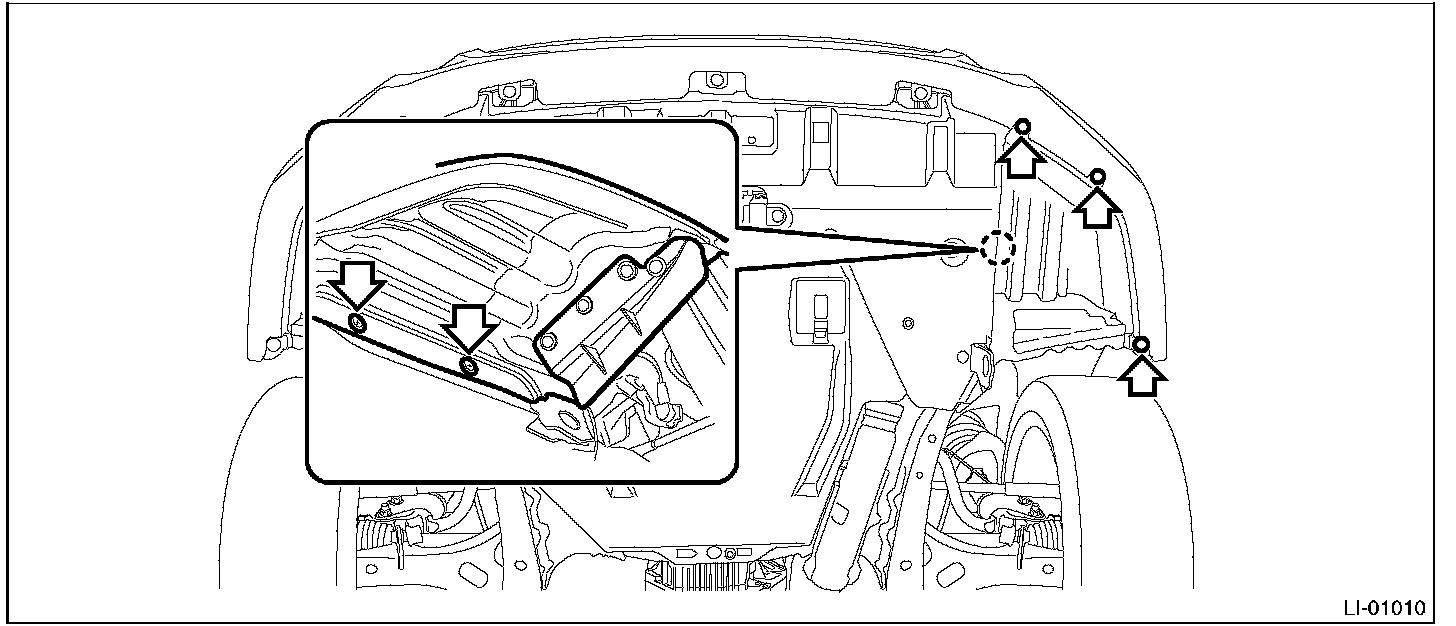 LI-01010