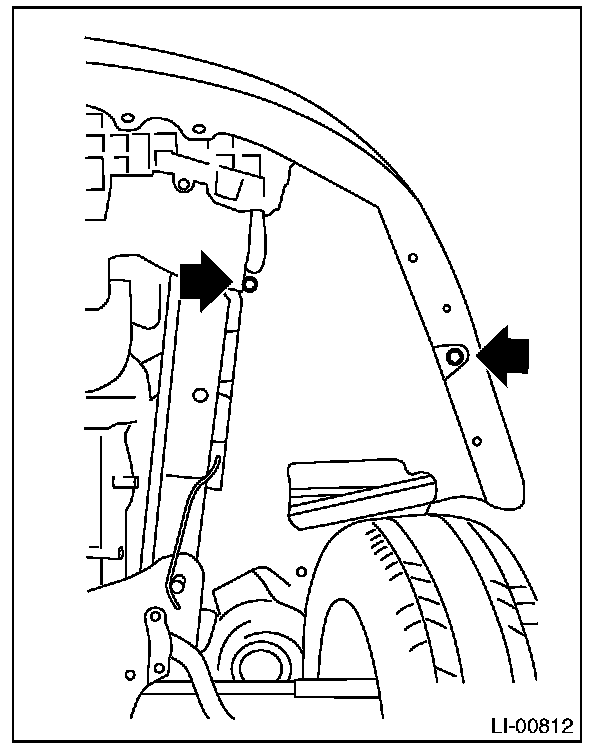 LI-00812