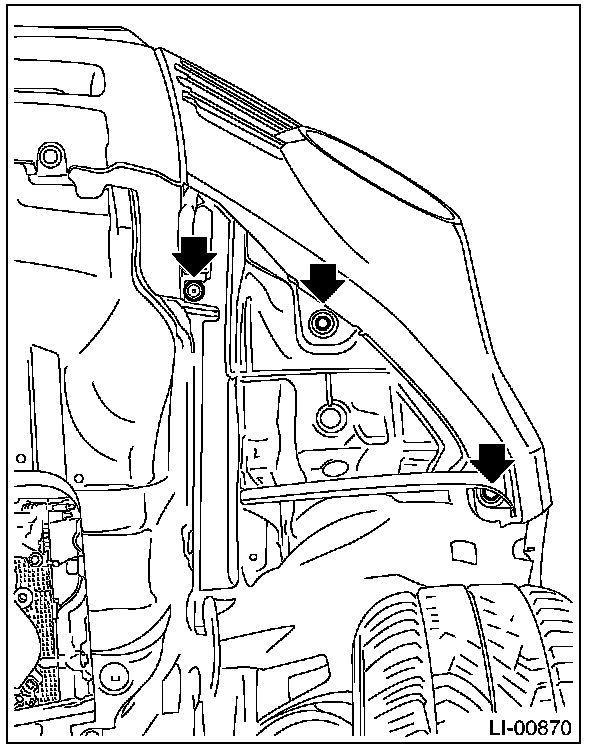 LI-00870