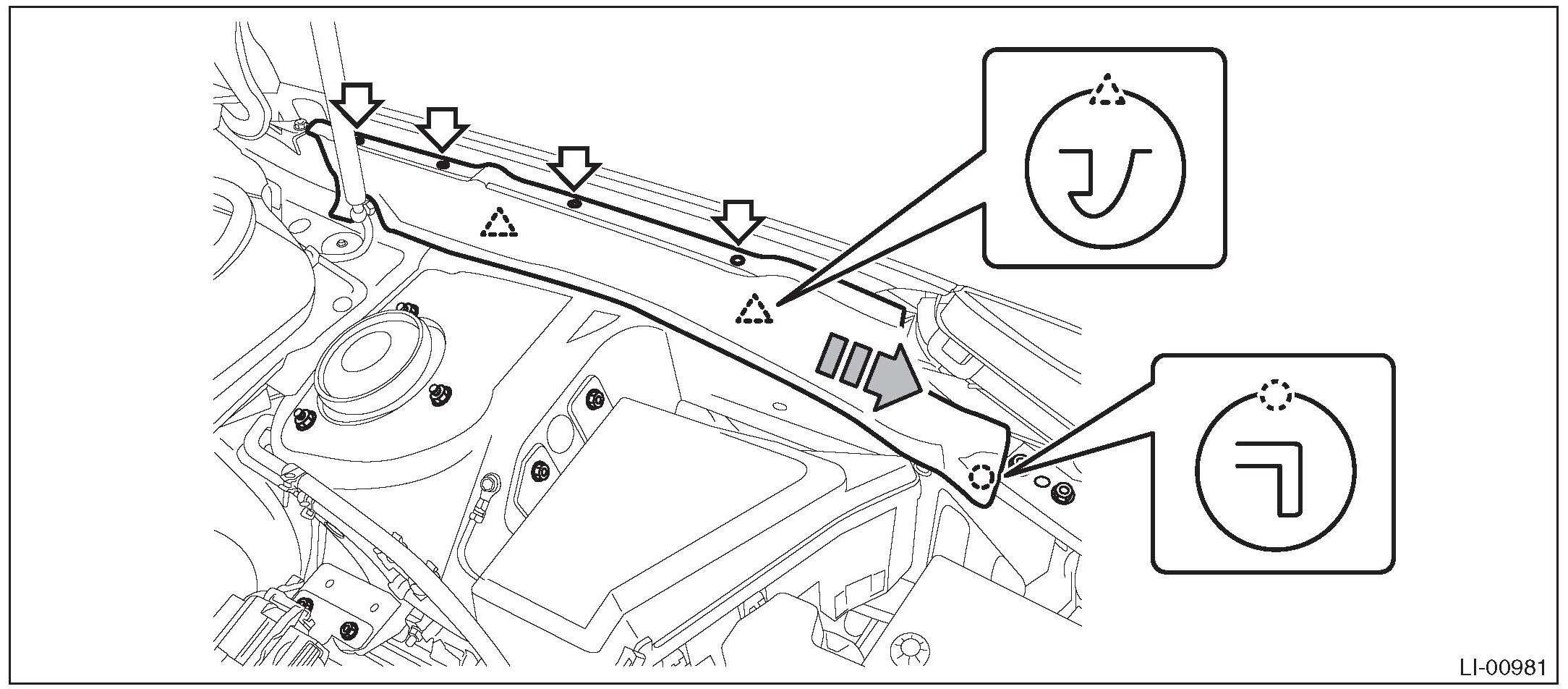 LI-00981