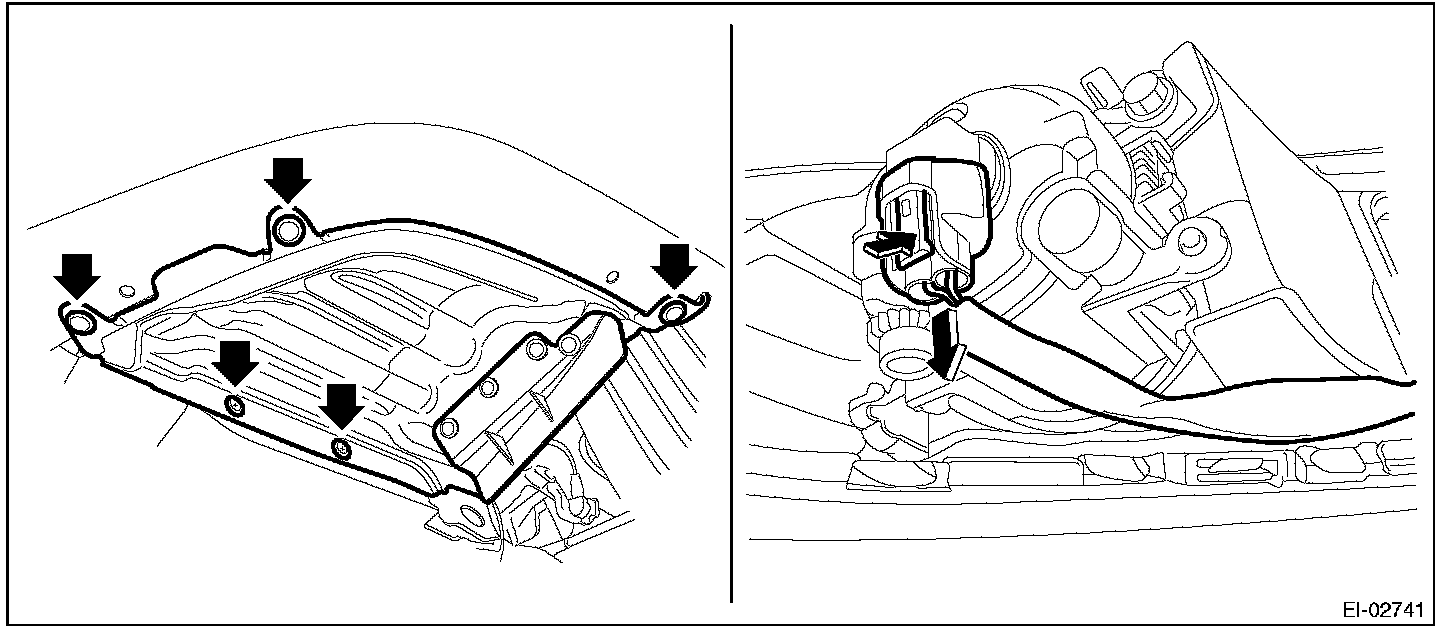 EI-02741