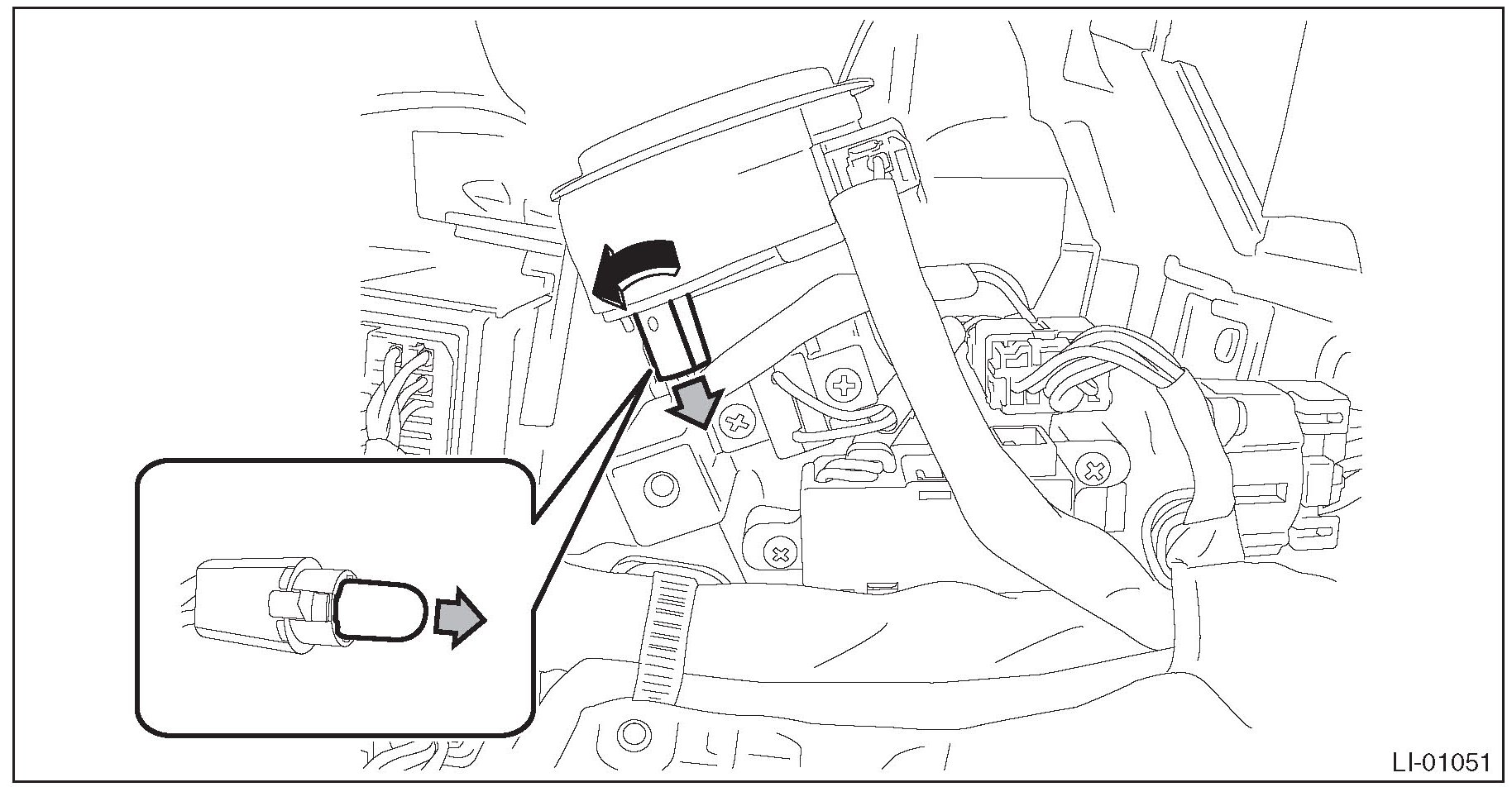 LI-01051