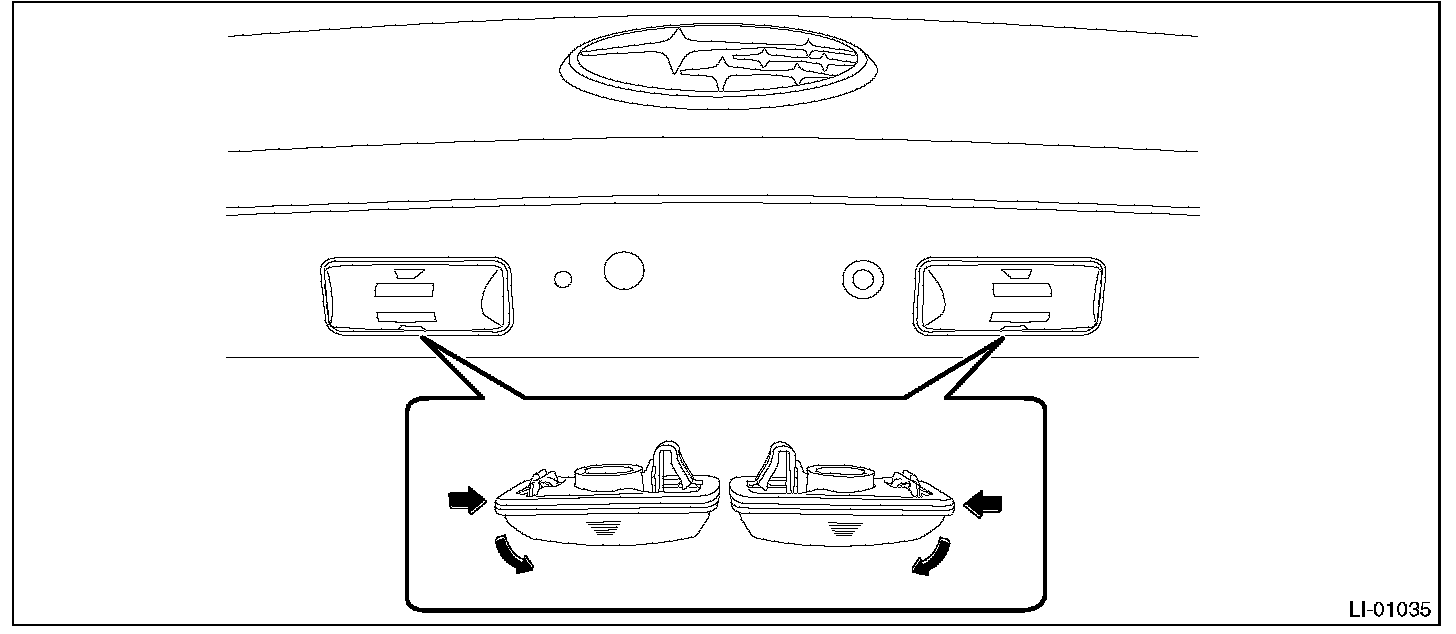 LI-01035