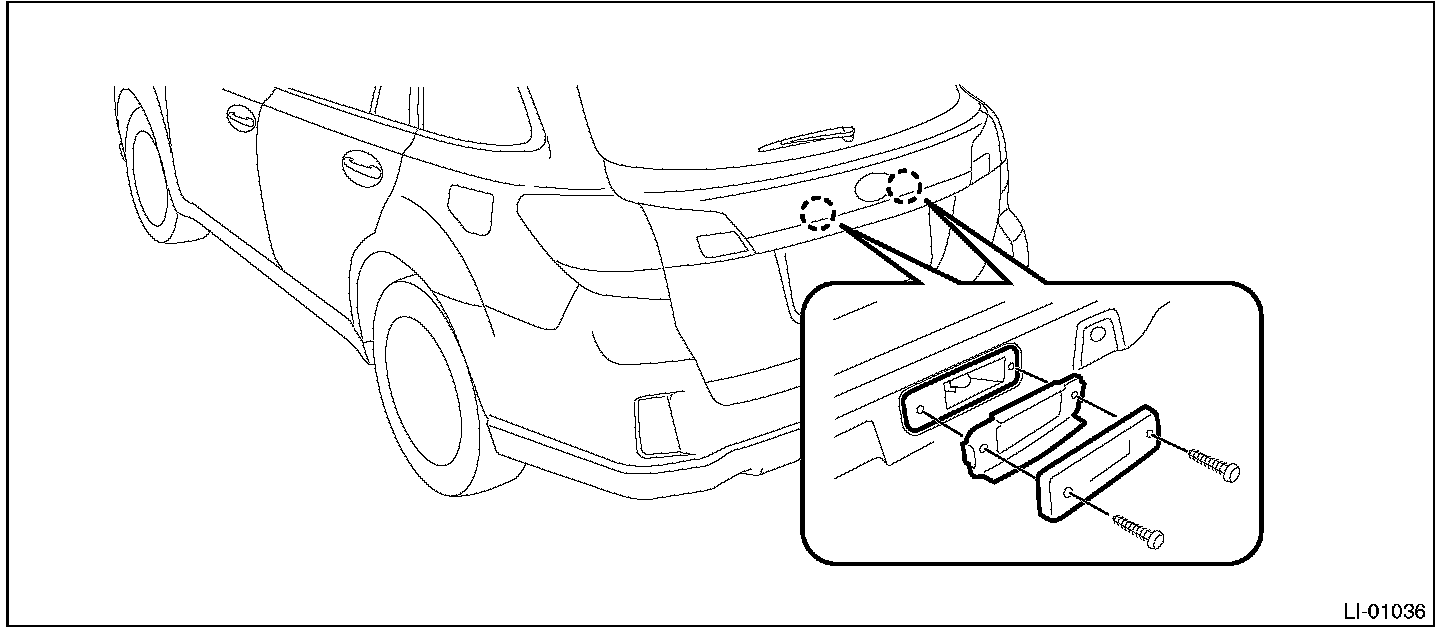 LI-01036