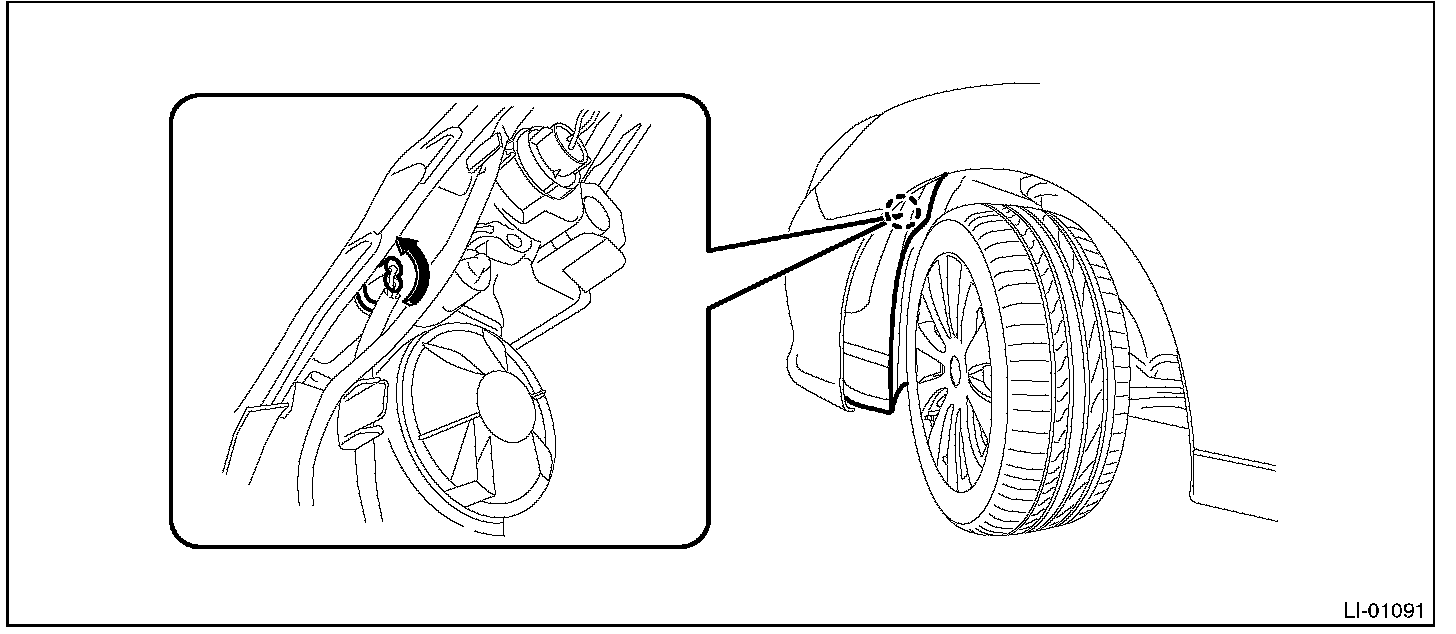 LI-01091