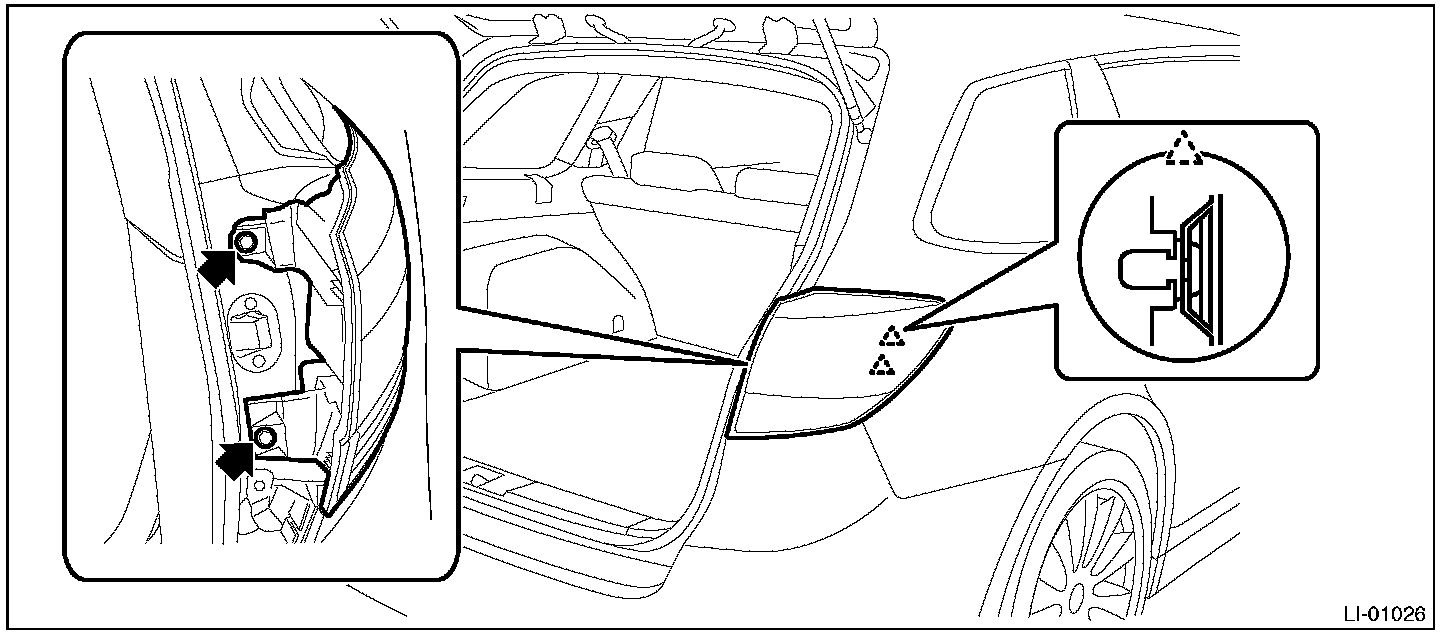 LI-01026