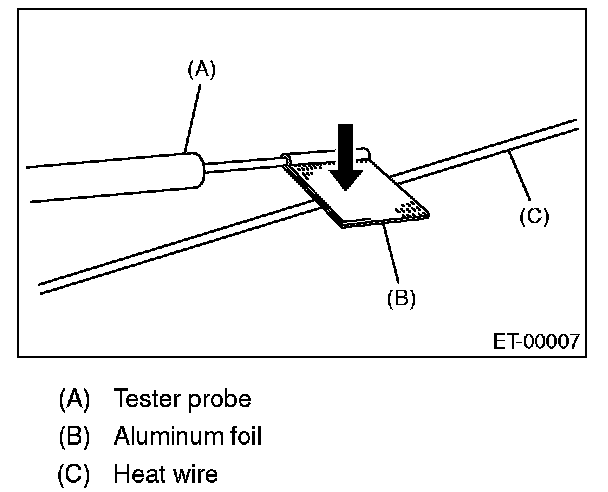 (A)

(C)

(B)

ET-00007

(A) Tester probe
(B) Aluminum foil
(C) Heat wire