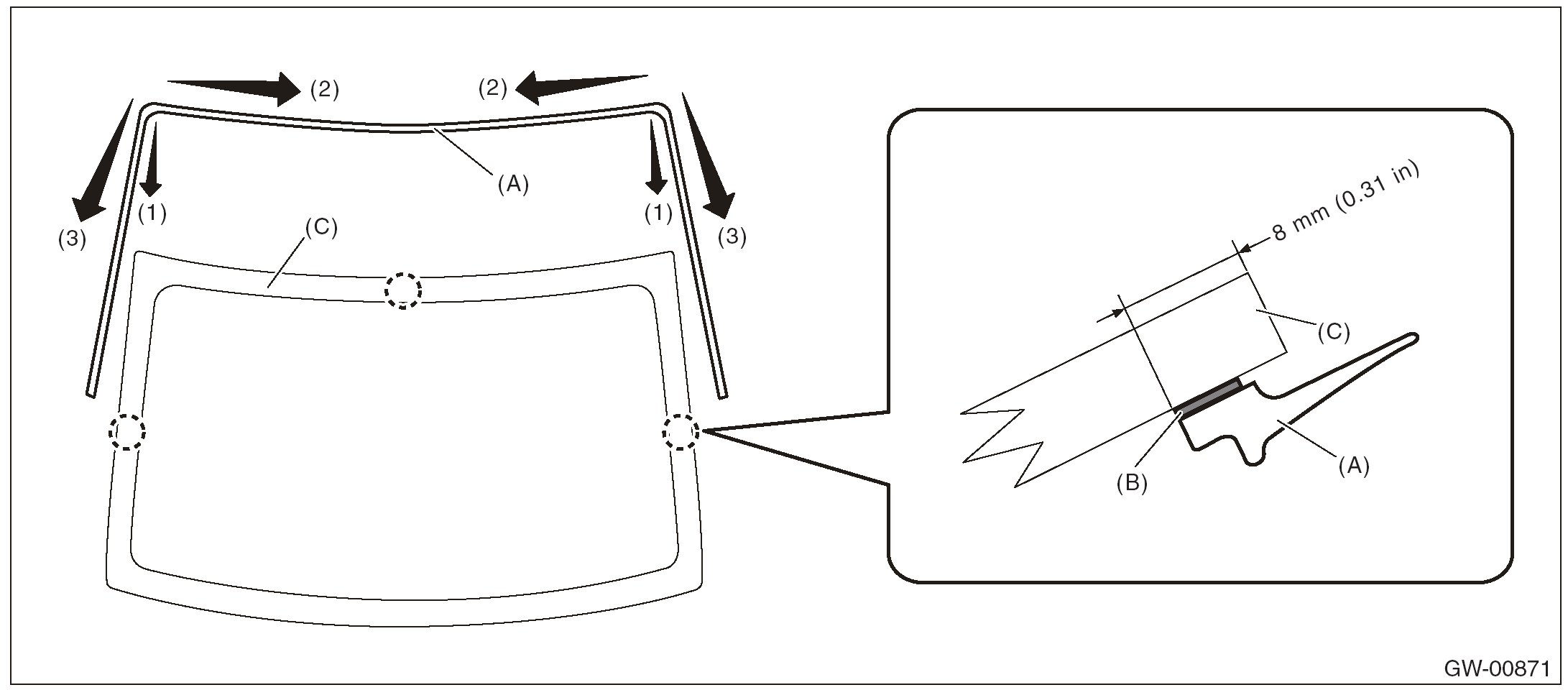 (2)
(2)
(A)
(1)
(1)
(3)
(3)
(C)
8 mm (0.31 in)
(C)
(B)
(A)
GW-00871