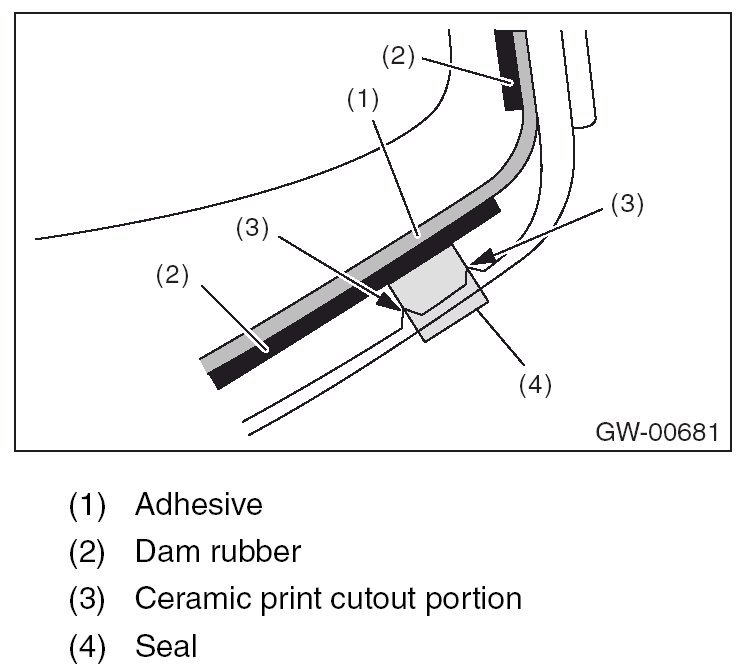 (2)
(1)
(3)
(3)
(2)
(4)
GW-00681

(1) Adhesive
(2) Dam rubber
(3) Ceramic print cutout portion
(4) Seal