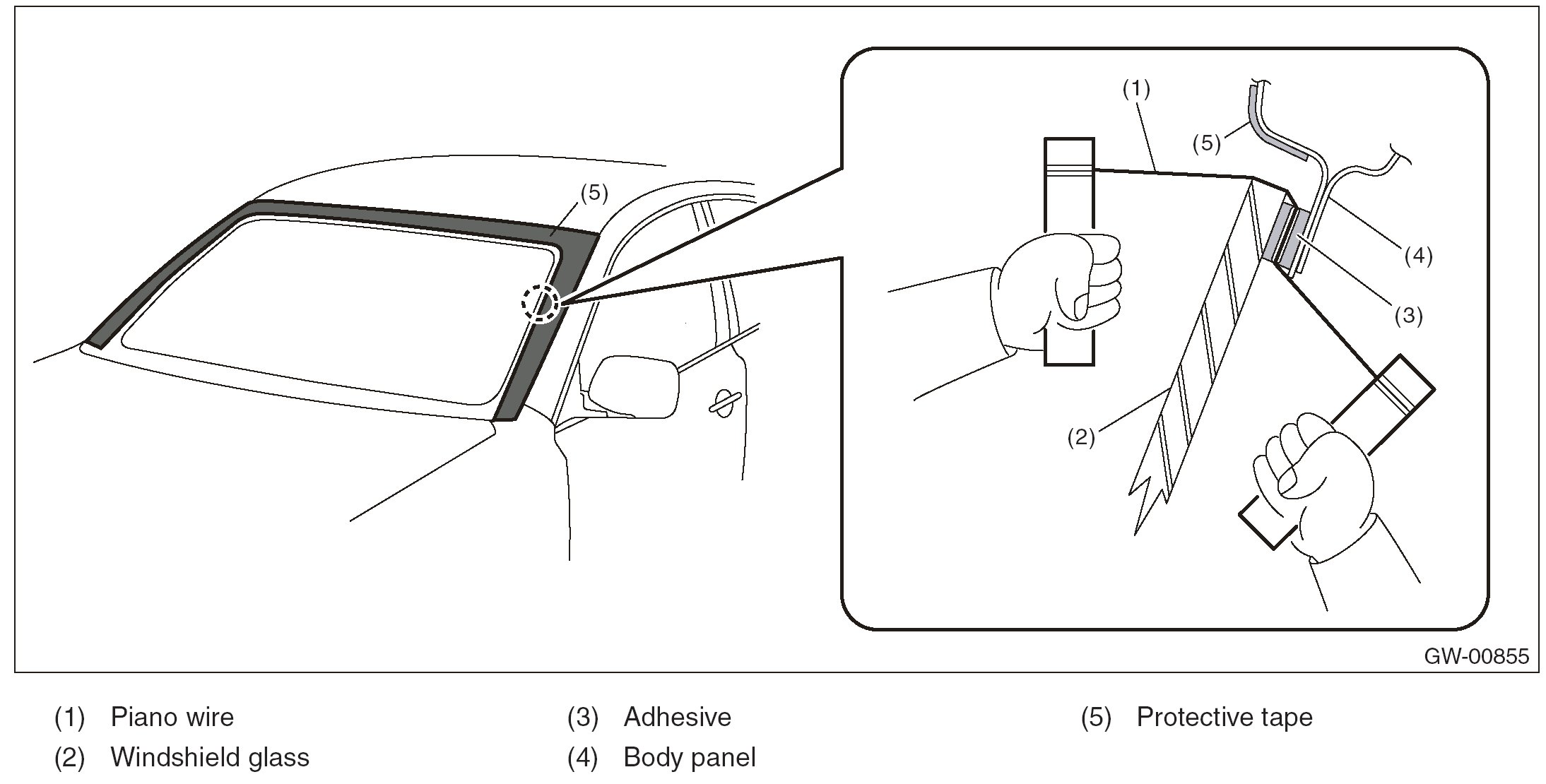 (5)

(1)
(5)
(4)
(3)
(2)

GW-00855

(1) Piano wire
(2) Windshield glass
(3) Adhesive
(4) Body panel
(5) Protective tape