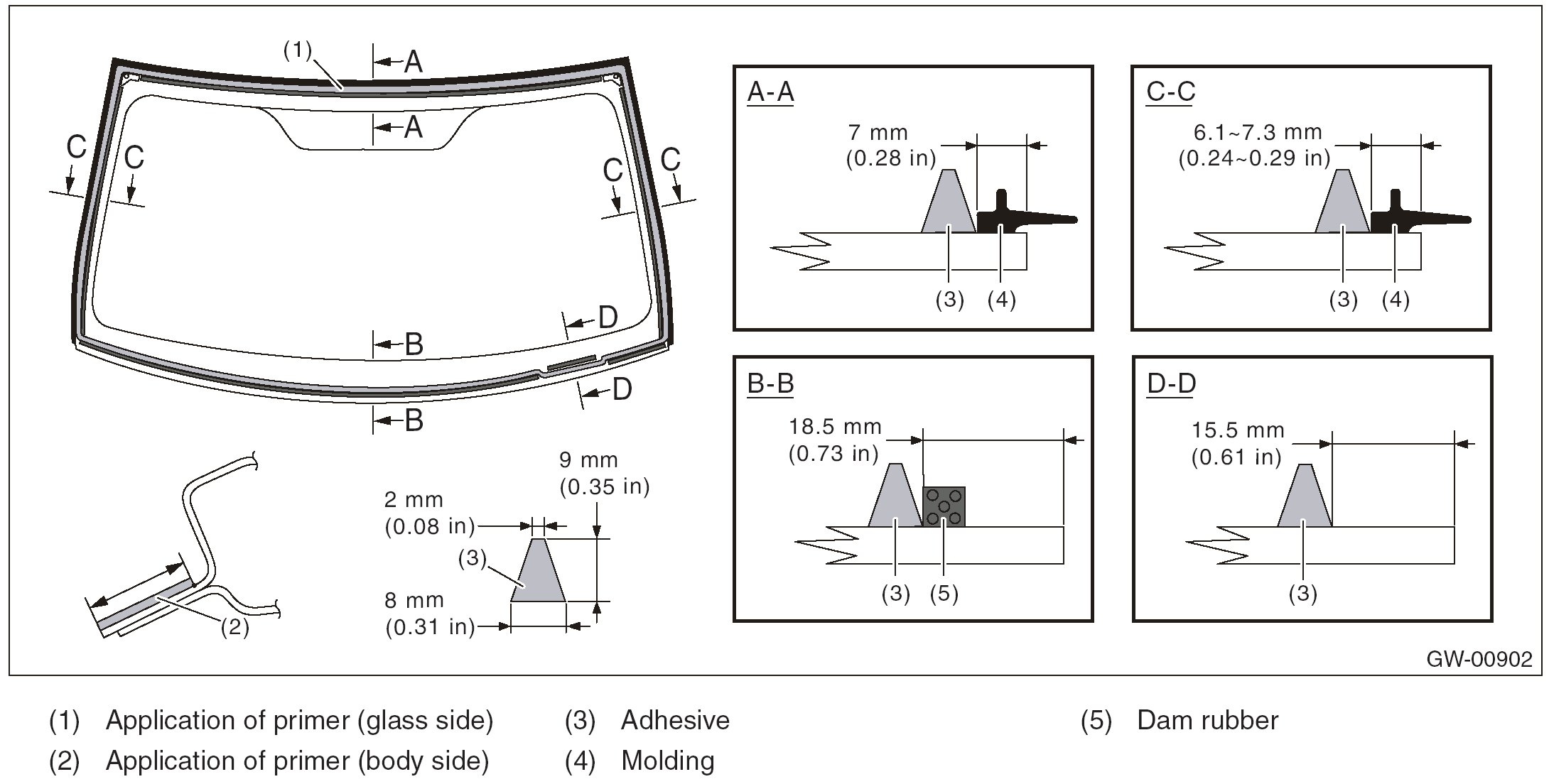 (1)
A
A
C
C
C
C
D
B
D
B

(2)

2 mm
(0.08 in)
9 mm
(0.35 in)
(3)
8 mm
(0.31 in)

A-A
7 mm
(0.28 in)
(3) (4)

C-C
6.1~7.3 mm
(0.24~0.29 in)
(3) (4)

B-B
18.5 mm
(0.73 in)
(3) (5)

D-D
15.5 mm
(0.61 in)
(3)

GW-00902

(1) Application of primer (glass side)
(2) Application of primer (body side)
(3) Adhesive
(4) Molding
(5) Dam rubber