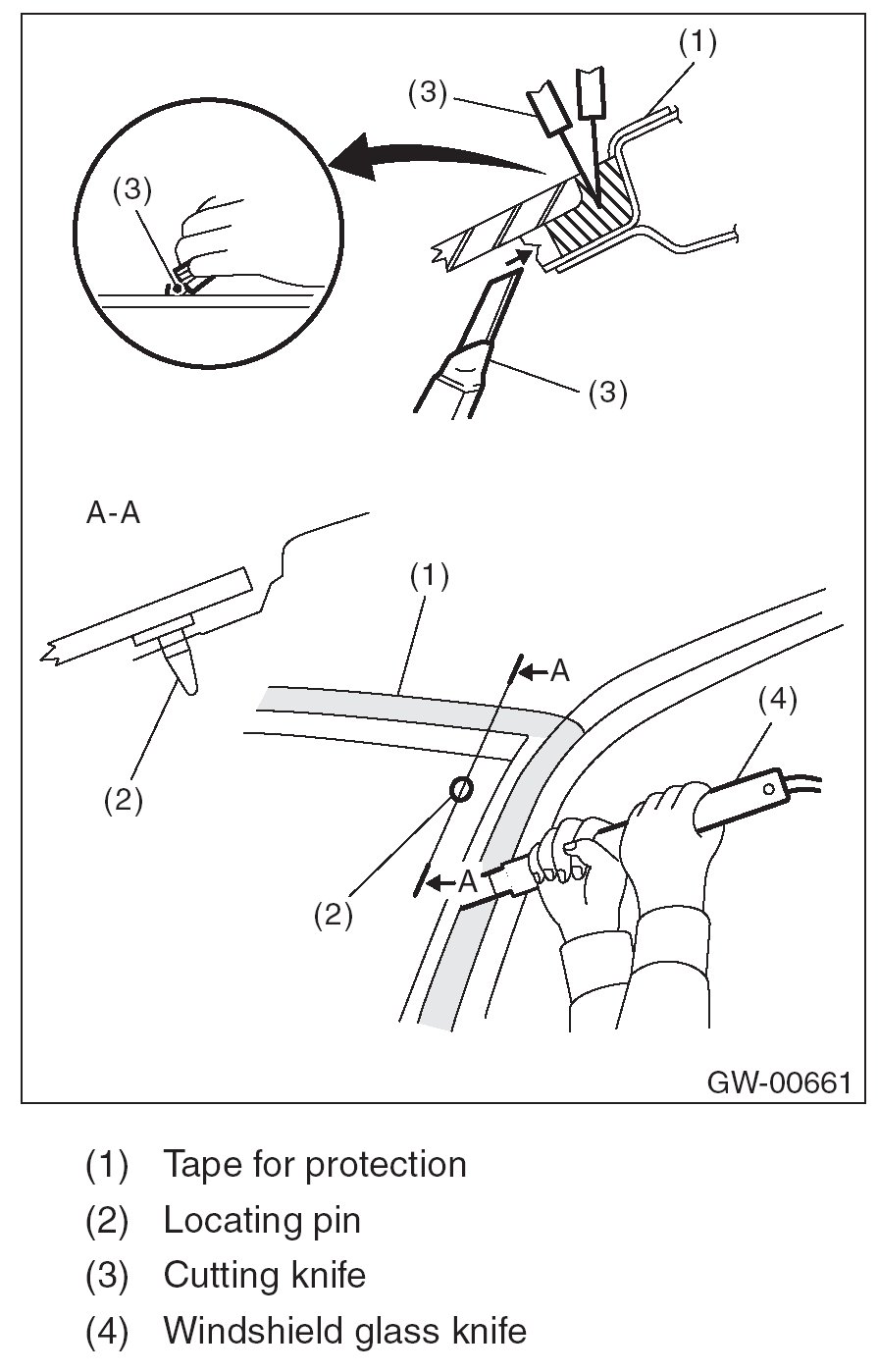 (1)
(3)
(3)
(3)
A-A
(1)
A
(4)
(2)
(2)
A
GW-00661

(1) Tape for protection
(2) Locating pin
(3) Cutting knife
(4) Windshield glass knife