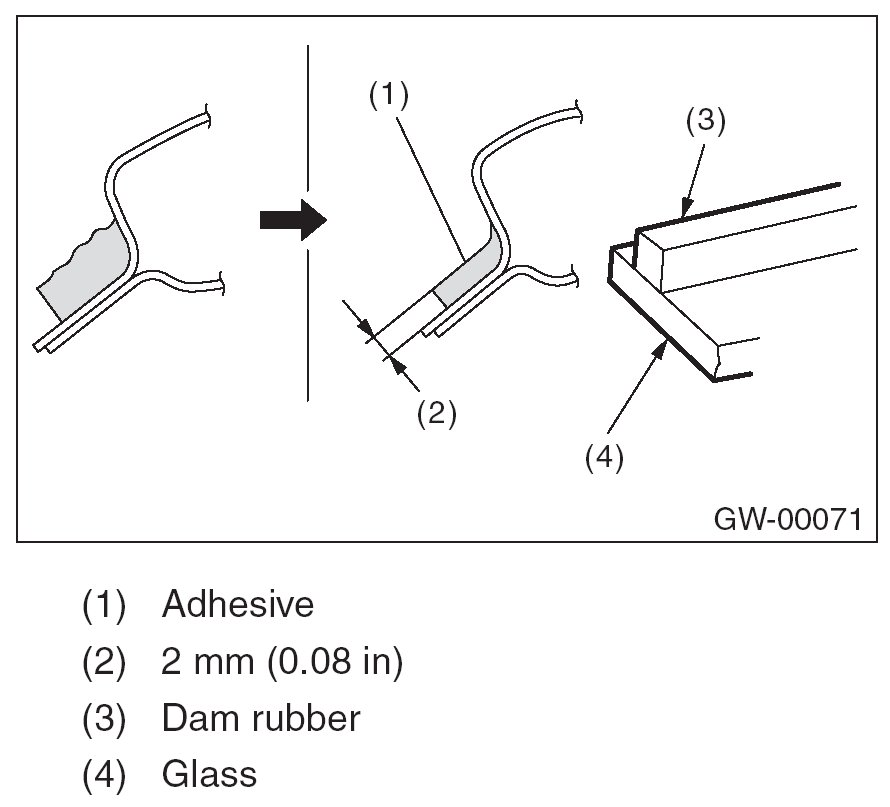 (1)

(3)

(2)

(4)

GW-00071

(1) Adhesive
(2) 2 mm (0.08 in)
(3) Dam rubber
(4) Glass