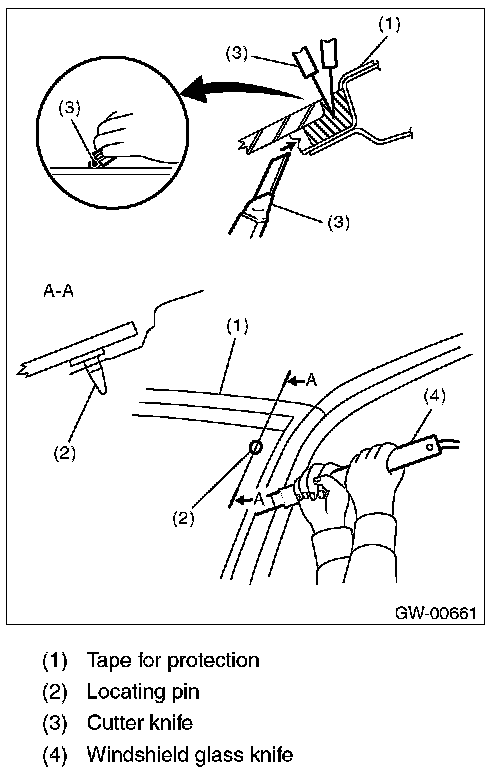 (1)
(3)
(3)
(3)
A-A
(1)
A
(4)
(2)
(2)
A
GW-00661

(1) Tape for protection
(2) Locating pin
(3) Cutter knife
(4) Windshield glass knife