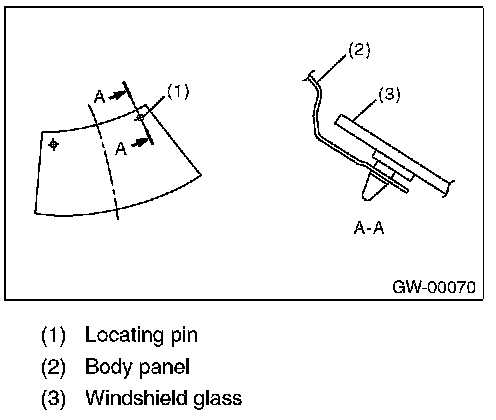 A
(1)
A
(2)
(3)
A-A
GW-00070

(1) Locating pin
(2) Body panel
(3) Windshield glass