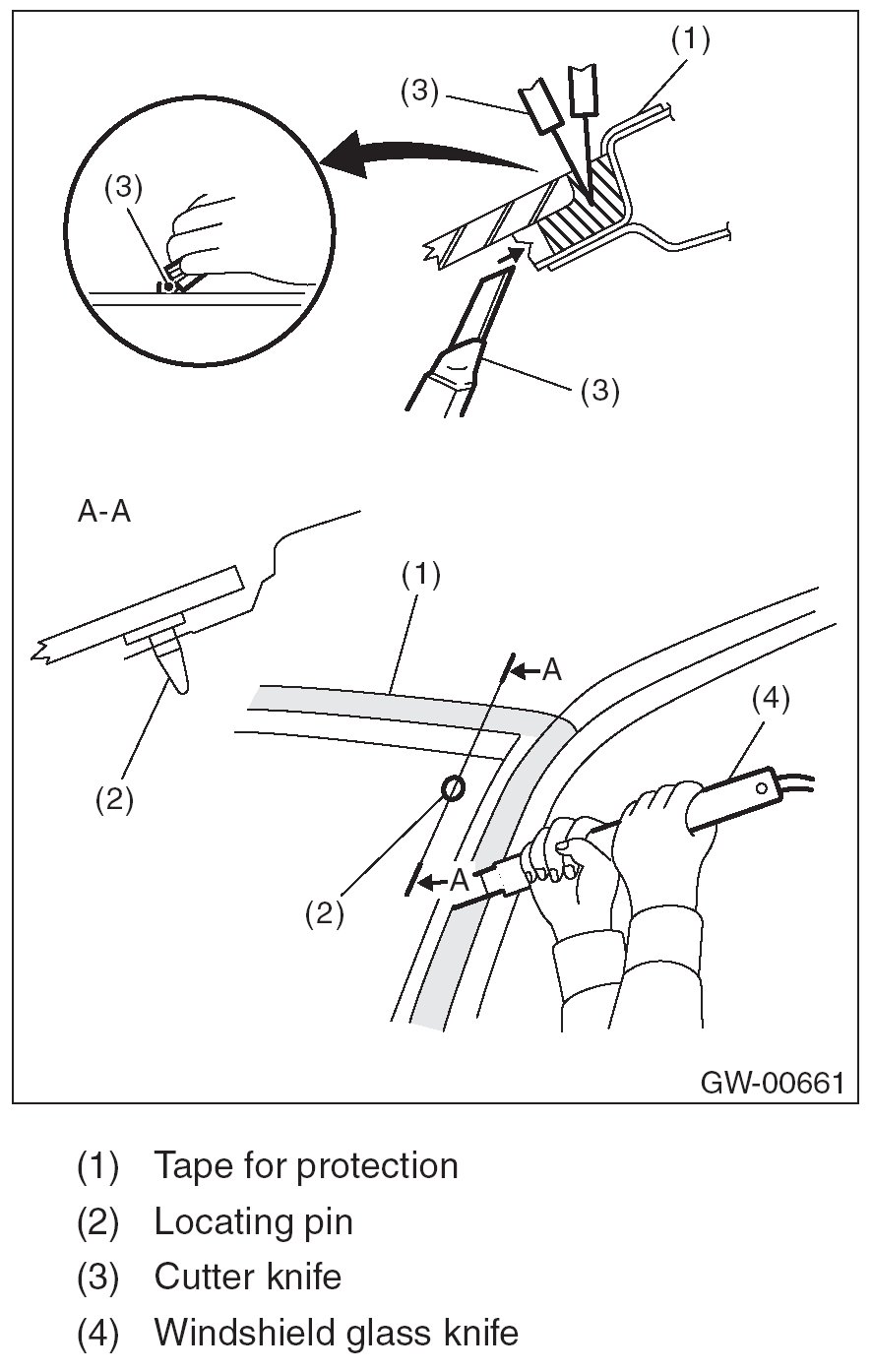 (1)
(3)
(3)
(3)
A-A
(1)
A
(4)
(2)
(2)
A
GW-00661

(1) Tape for protection
(2) Locating pin
(3) Cutter knife
(4) Windshield glass knife