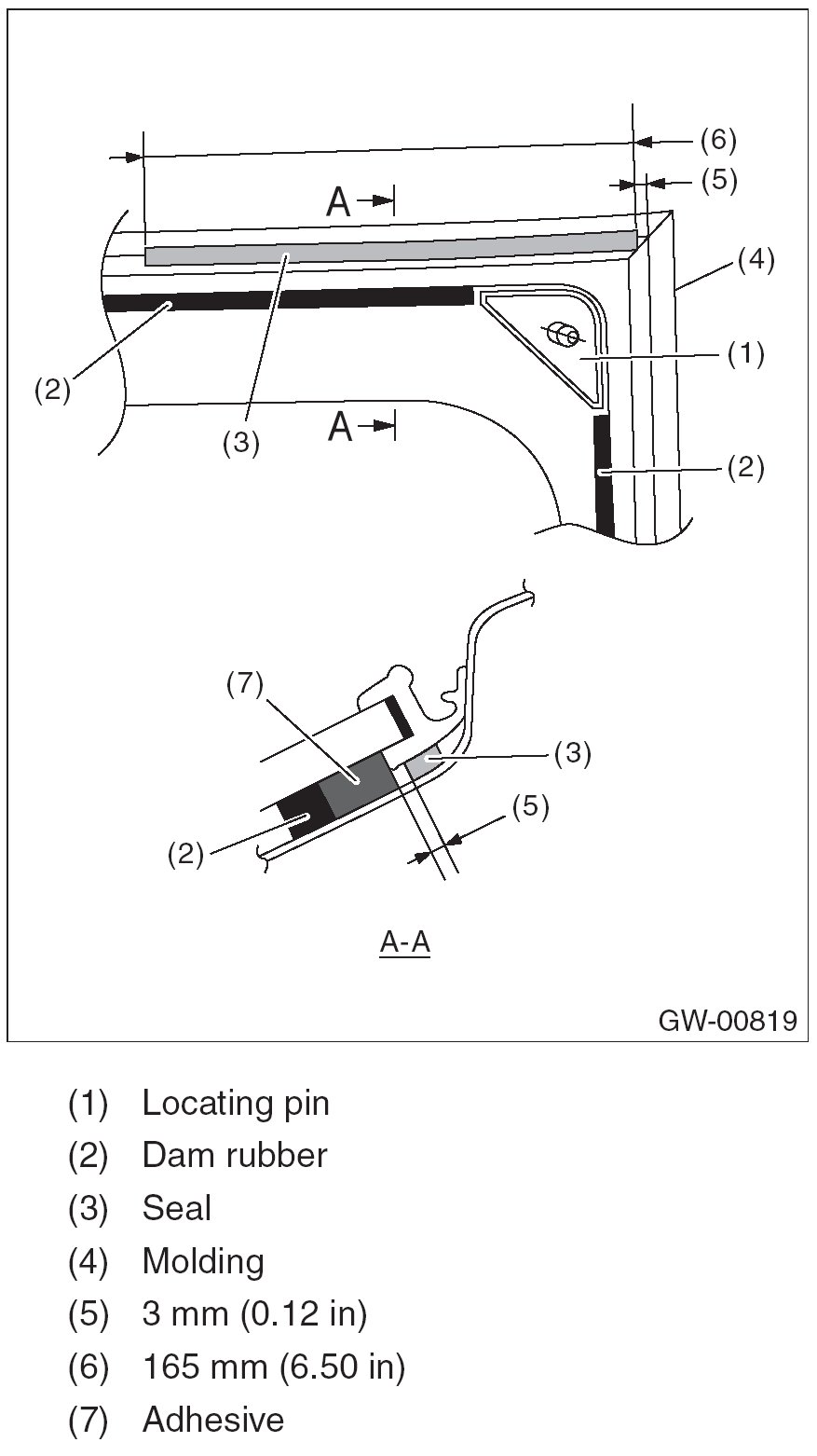 (6)
(5)
A
(4)
(1)
(2)
(3)
A
(2)

(7)
(3)
(5)
(2)
A-A

GW-00819

(1) Locating pin
(2) Dam rubber
(3) Seal
(4) Molding
(5) 3 mm (0.12 in)
(6) 165 mm (6.50 in)
(7) Adhesive