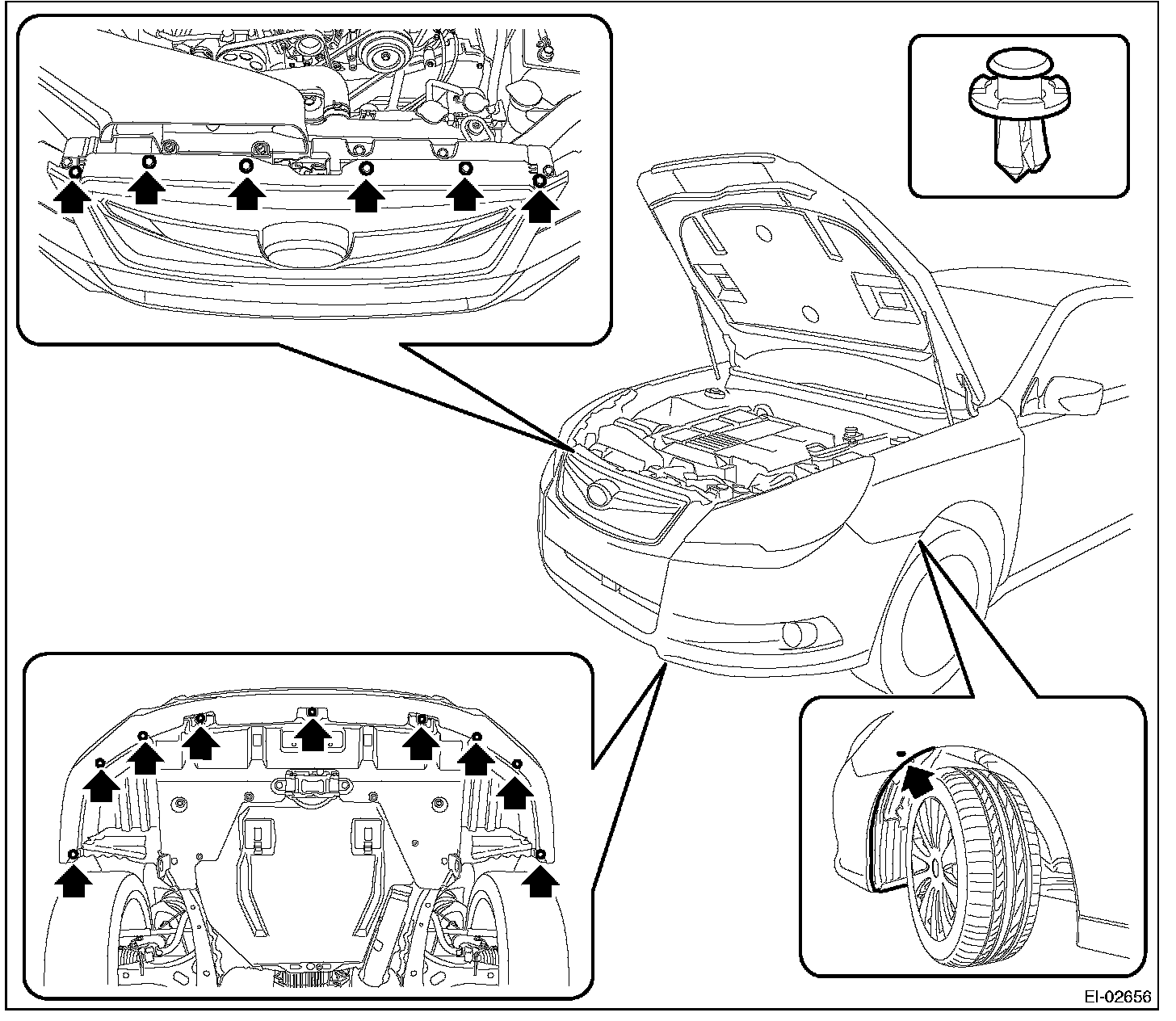 EI-02656