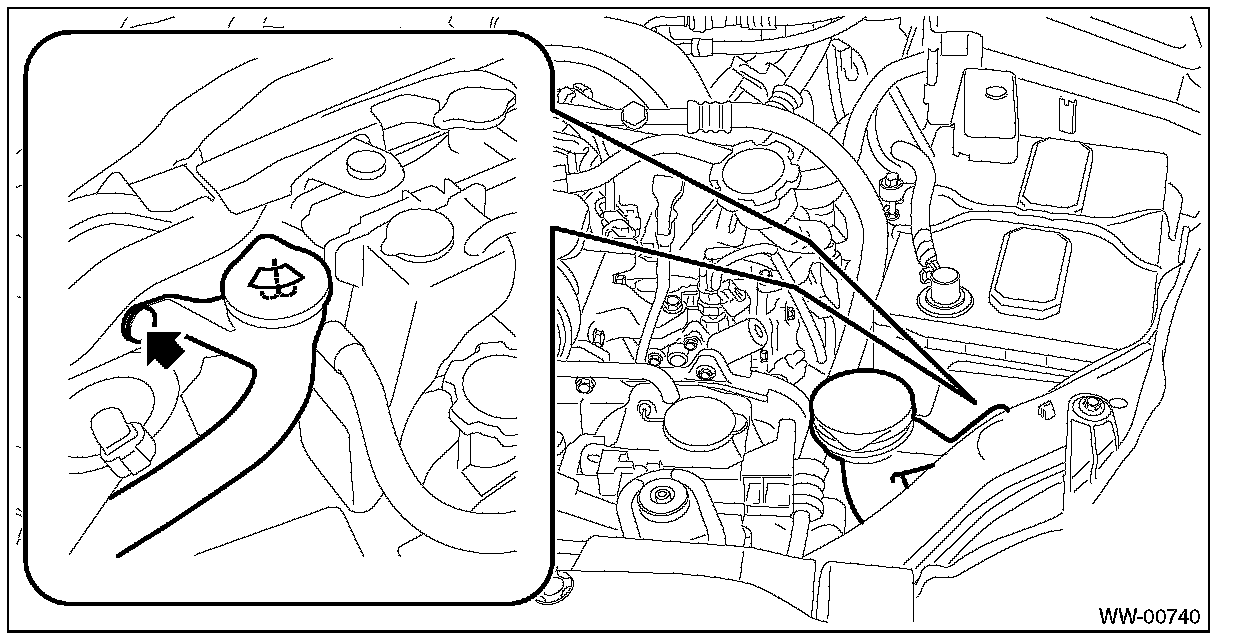 WW-00740