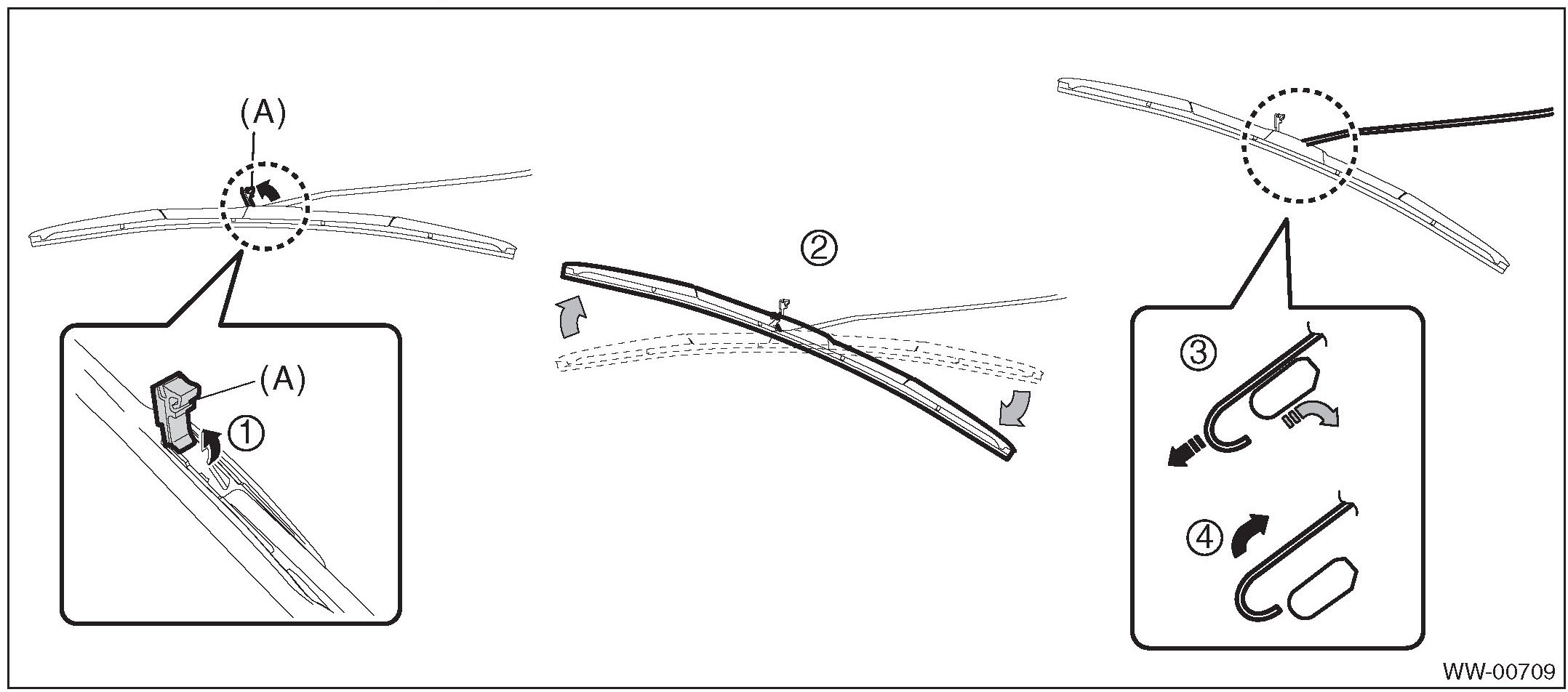 (A)

(A)

①

②

③

④

WW-00709