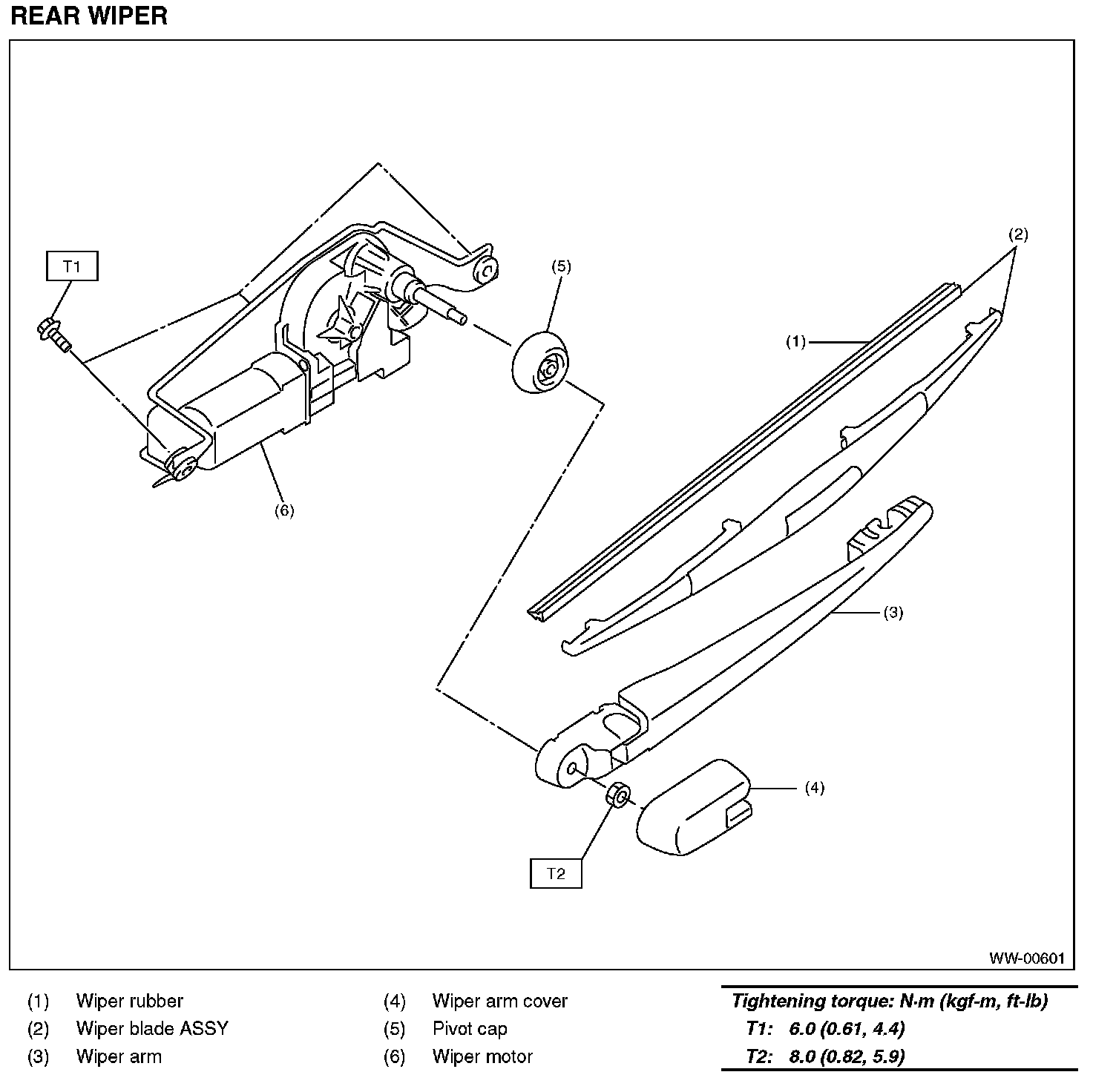 REAR WIPER

T1

(5)

(2)

(1)

(6)

(3)

(4)

T2

WW-00601

(1) Wiper rubber
(2) Wiper blade ASSY
(3) Wiper arm
(4) Wiper arm cover
(5) Pivot cap
(6) Wiper motor

Tightening torque: N·m (kgf-m, ft-lb)
T1: 6.0 (0.61, 4.4)
T2: 8.0 (0.82, 5.9)