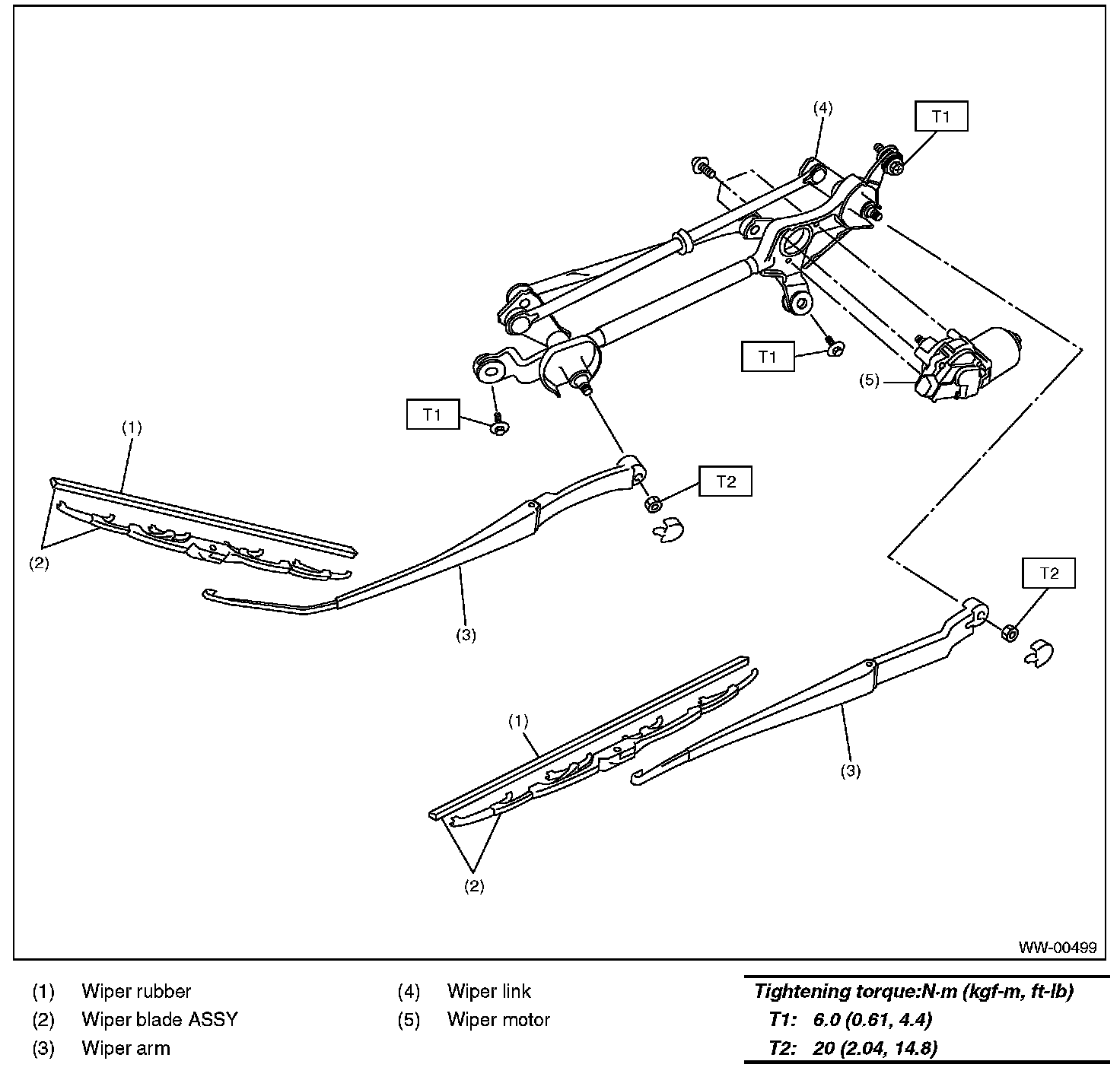 (4)
T1
T1
(5)
T1
(1)
T2
(2)
(3)
T2
(1)
(3)
(2)
WW-00499

(1) Wiper rubber
(2) Wiper blade ASSY
(3) Wiper arm

(4) Wiper link
(5) Wiper motor

Tightening torque:N·m (kgf-m, ft-lb)
T1: 6.0 (0.61, 4.4)
T2: 20 (2.04, 14.8)