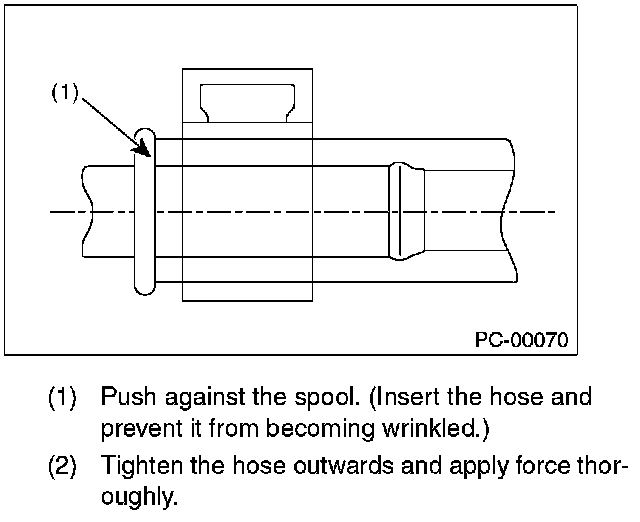 (1)

PC-00070

(1) Push against the spool. (Insert the hose and prevent it from becoming wrinkled.)

(2) Tighten the hose outwards and apply force thoroughly.