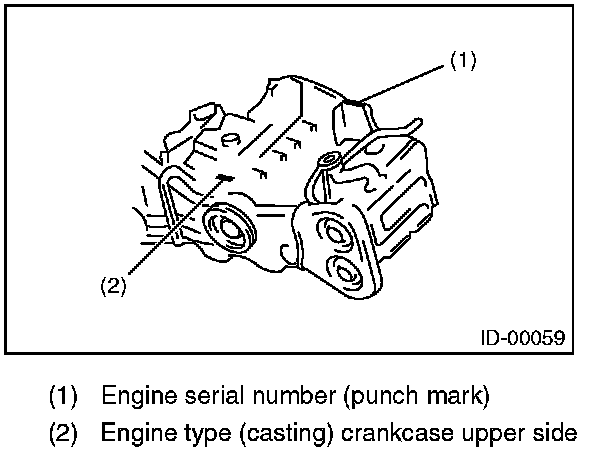 (1)

(2)

ID-00059

(1) Engine serial number (punch mark)

(2) Engine type (casting) crankcase upper side