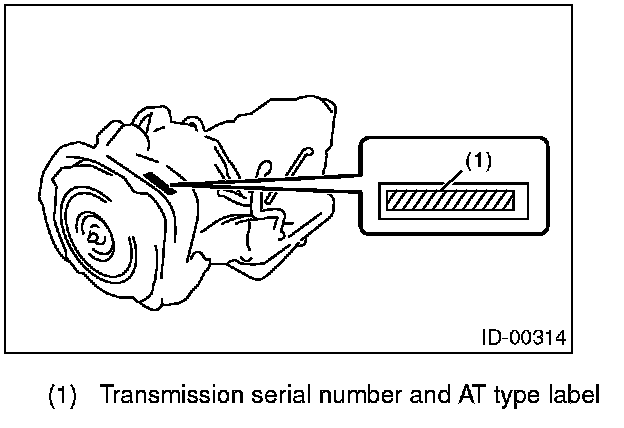 (1)

ID-00314

(1) Transmission serial number and AT type label