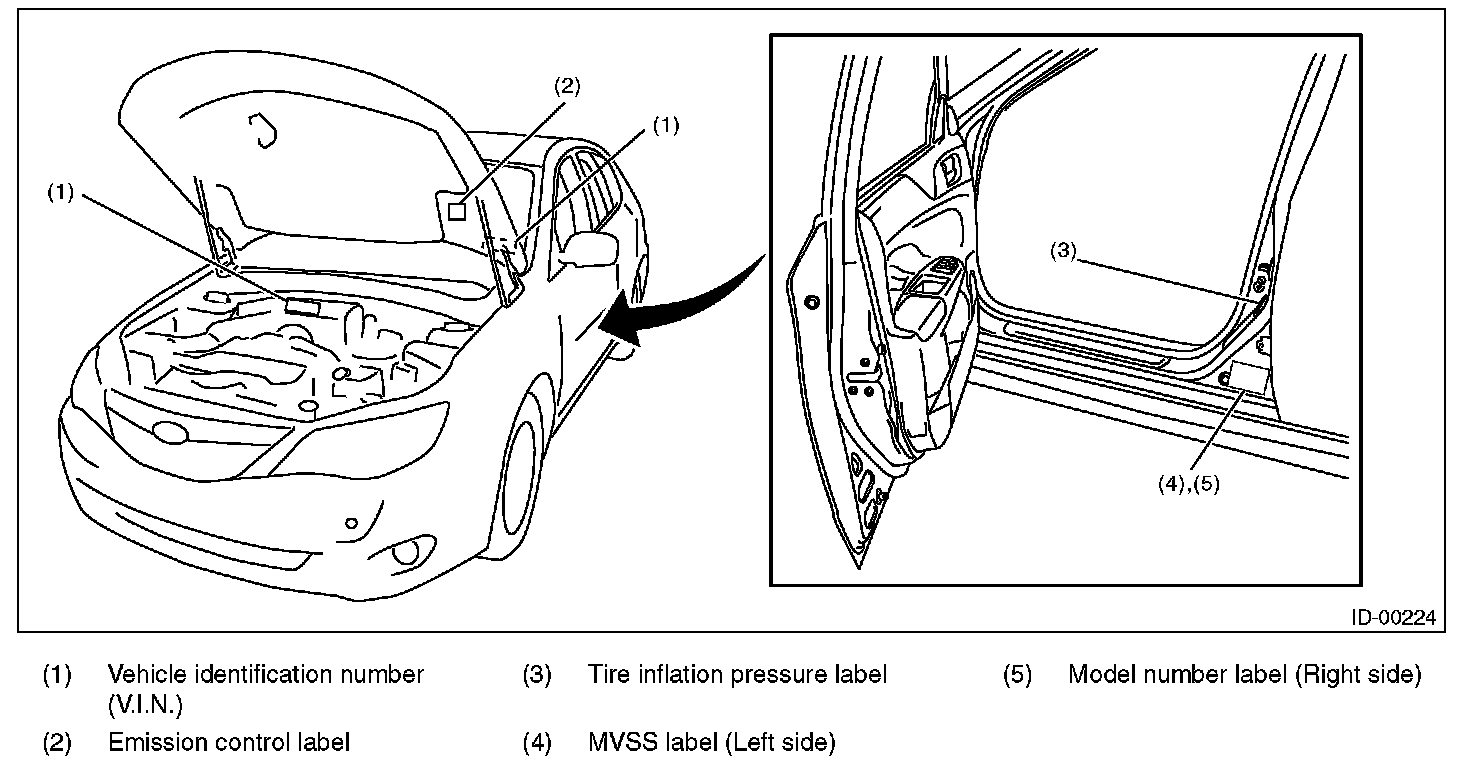 (2)
(1)
(1)
(3)
(4),(5)
ID-00224

(1) Vehicle identification number (V.I.N.)
(2) Emission control label
(3) Tire inflation pressure label
(4) MVSS label (Left side)
(5) Model number label (Right side)