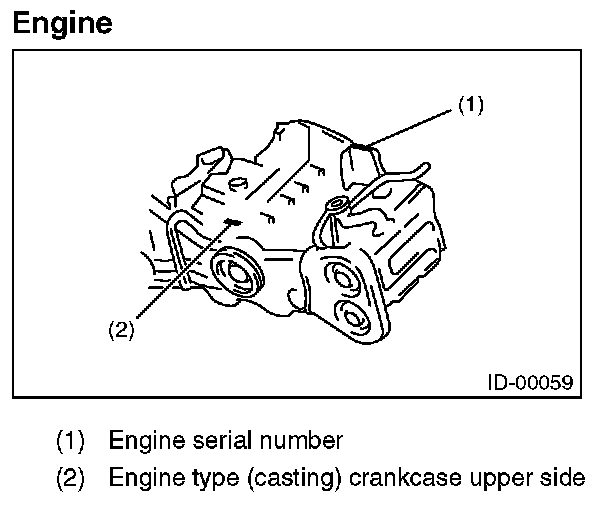 Engine

(1)

(2)

ID-00059

(1) Engine serial number
(2) Engine type (casting) crankcase upper side