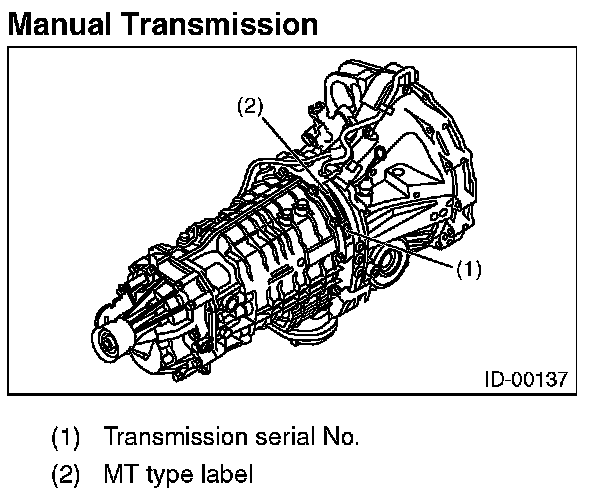 Manual Transmission

(2)

(1)

ID-00137

(1) Transmission serial No.

(2) MT type label