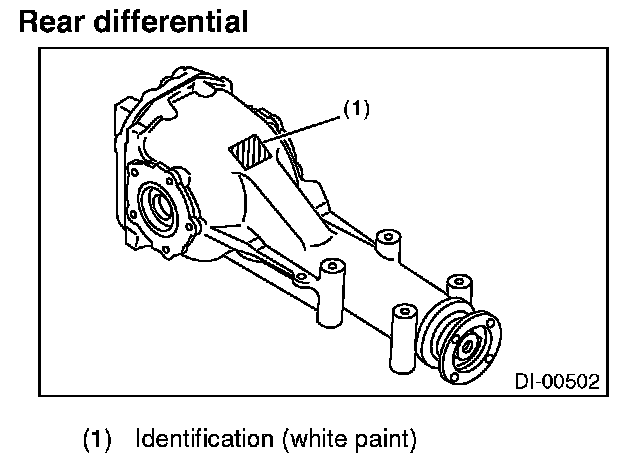 Rear differential

(1)

DI-00502

(1) Identification (white paint)