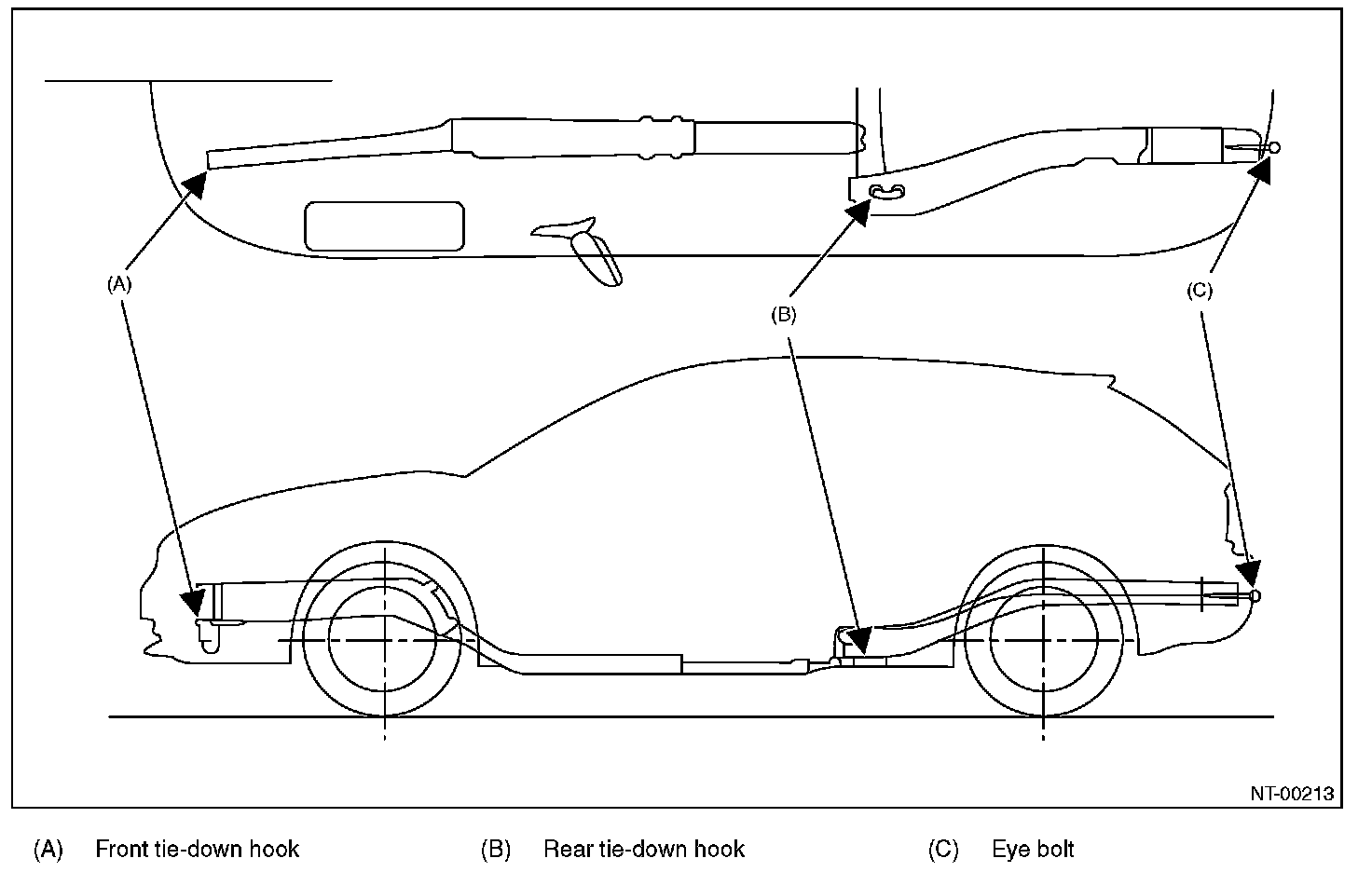 (A)

(B)

(C)

NT-00213

(A) Front tie-down hook

(B) Rear tie-down hook

(C) Eye bolt