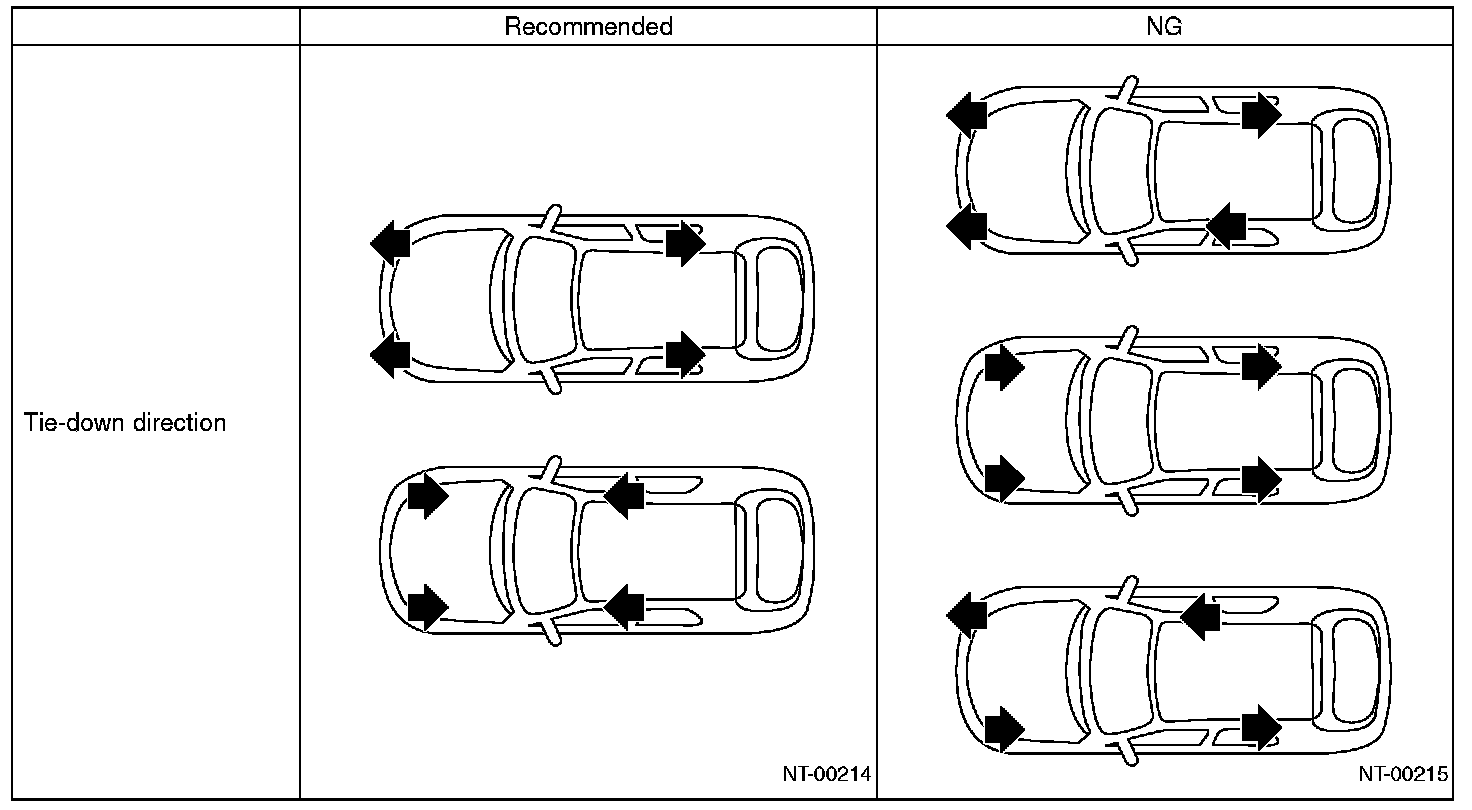 | | Recommended | NG |
|---|---|---|
| Tie-down direction | NT-00214 | NT-00215 |